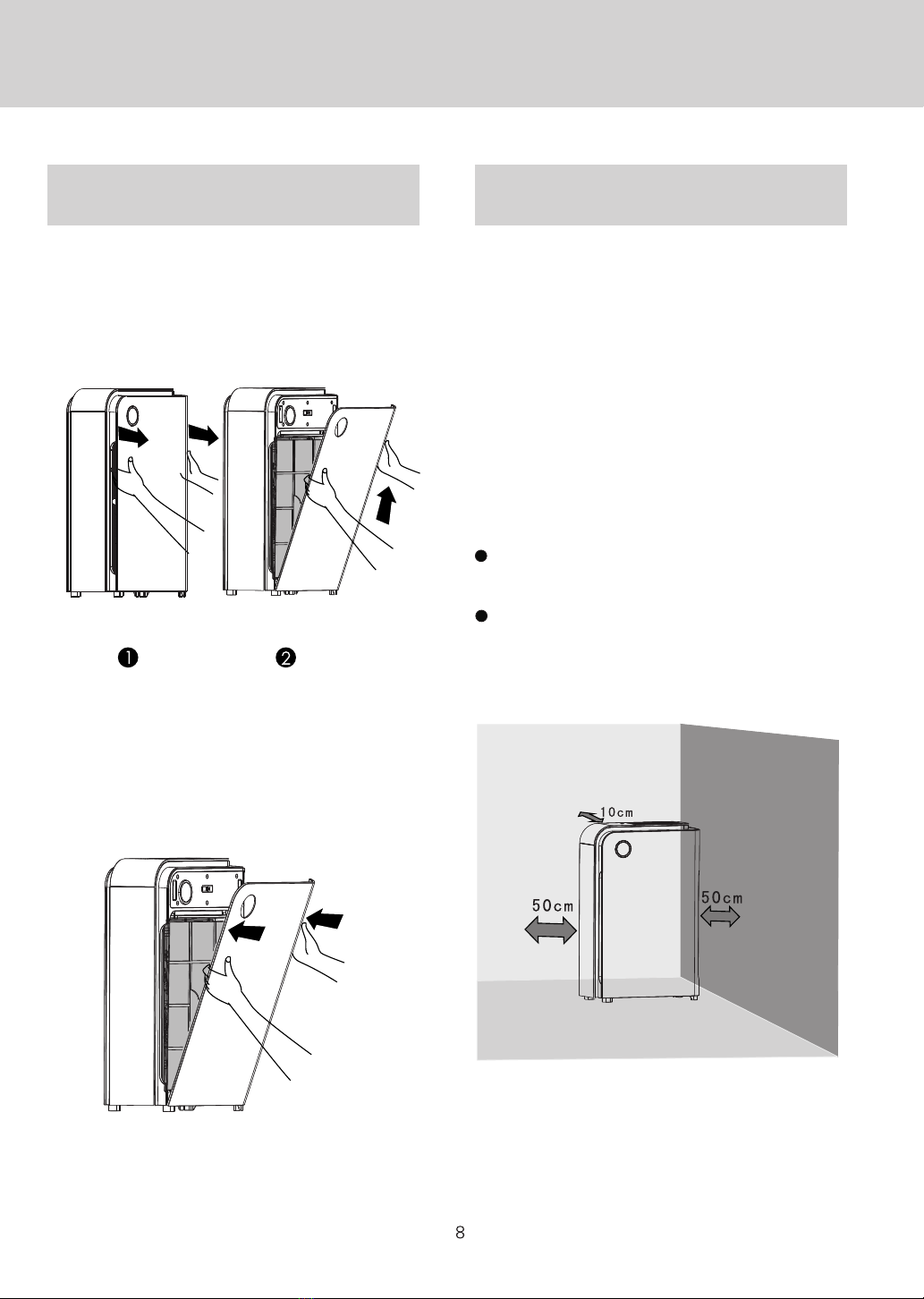 ❶ ❷

10cm

50cm

50cm

8