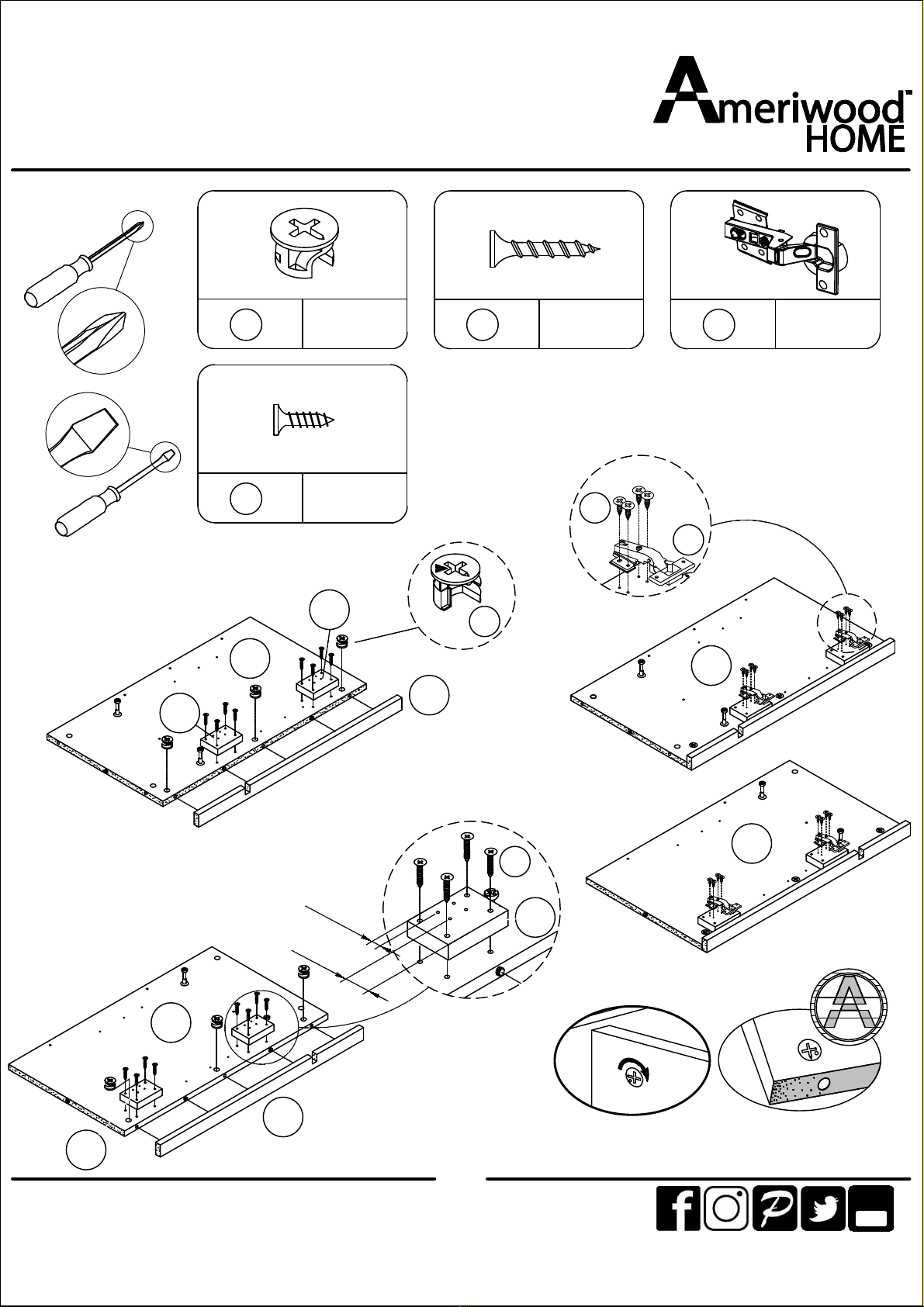 Ameriwood™
HOME