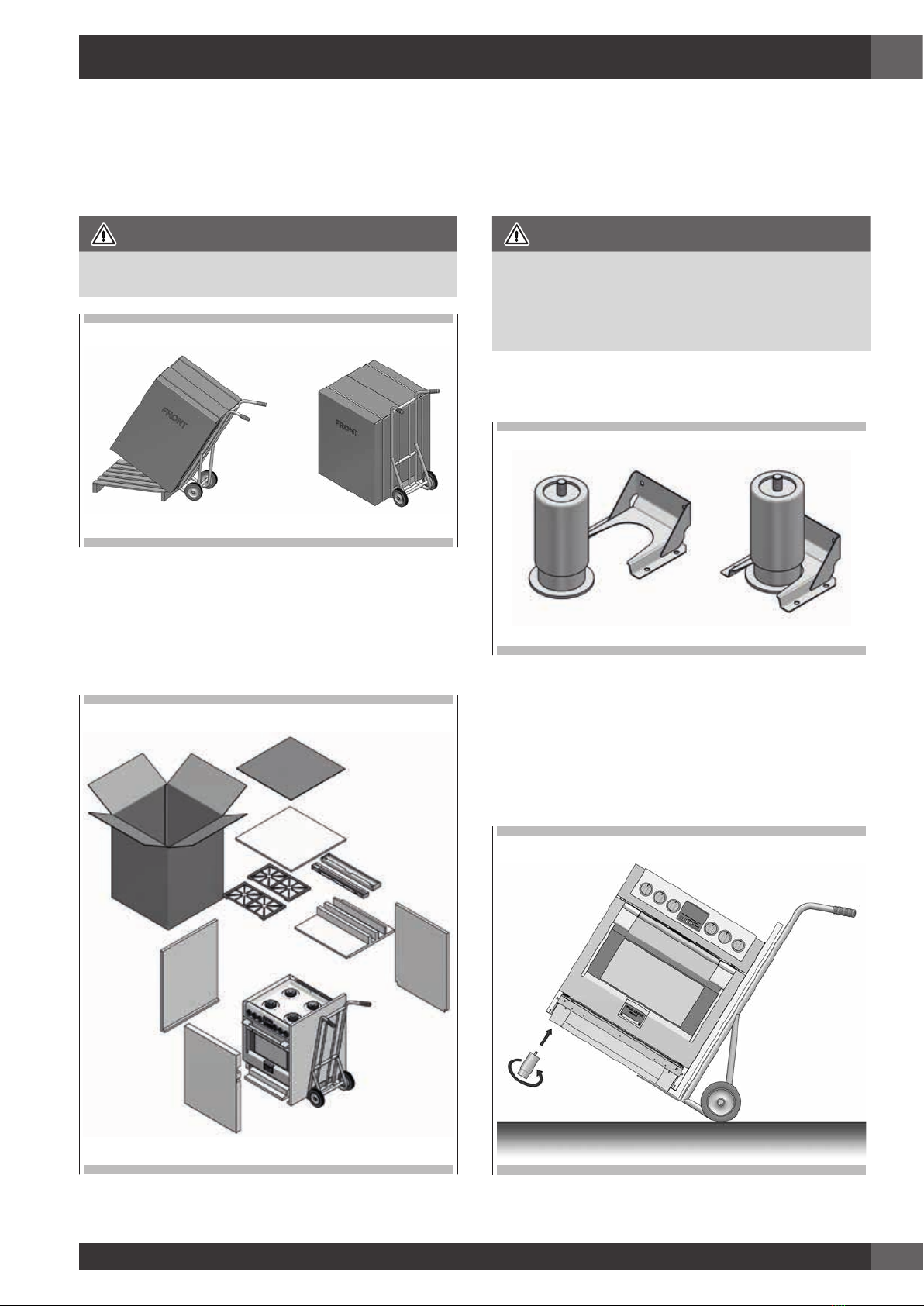 FRONT

FRONT