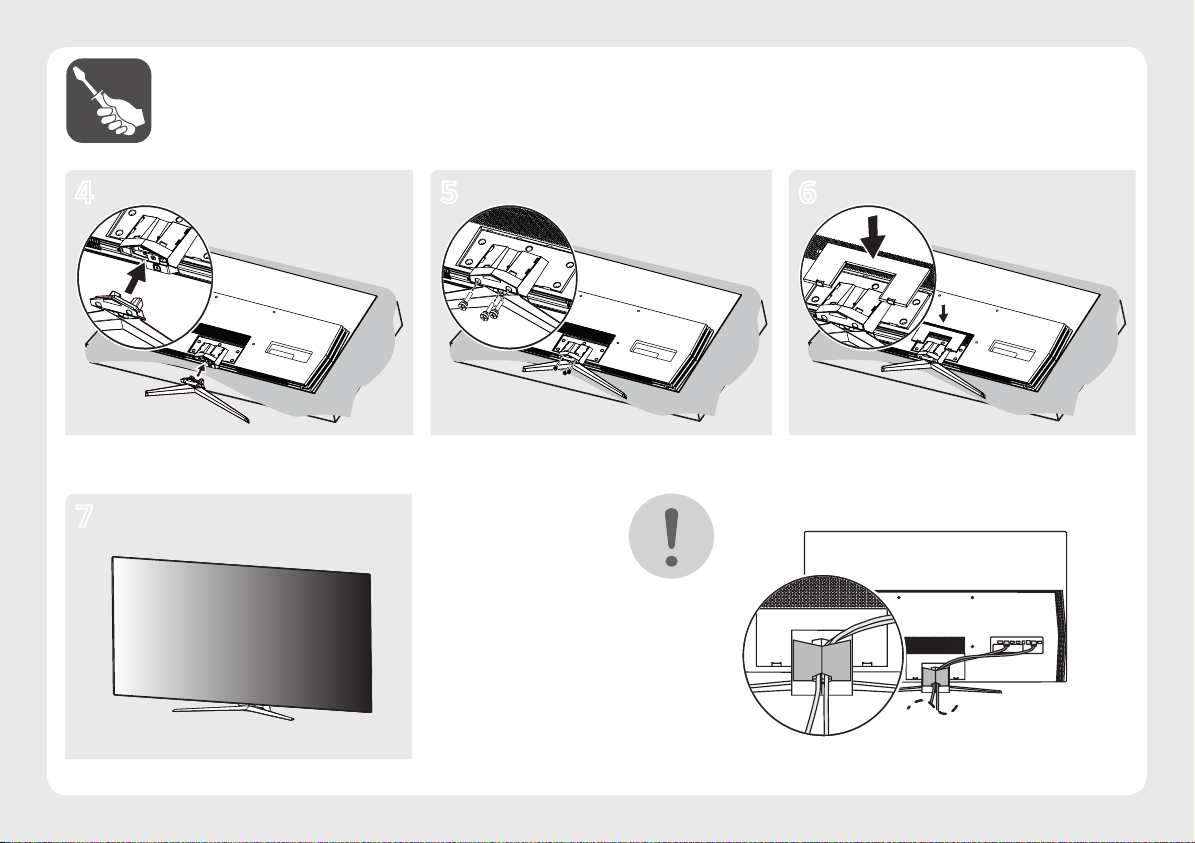 4

5

6

7