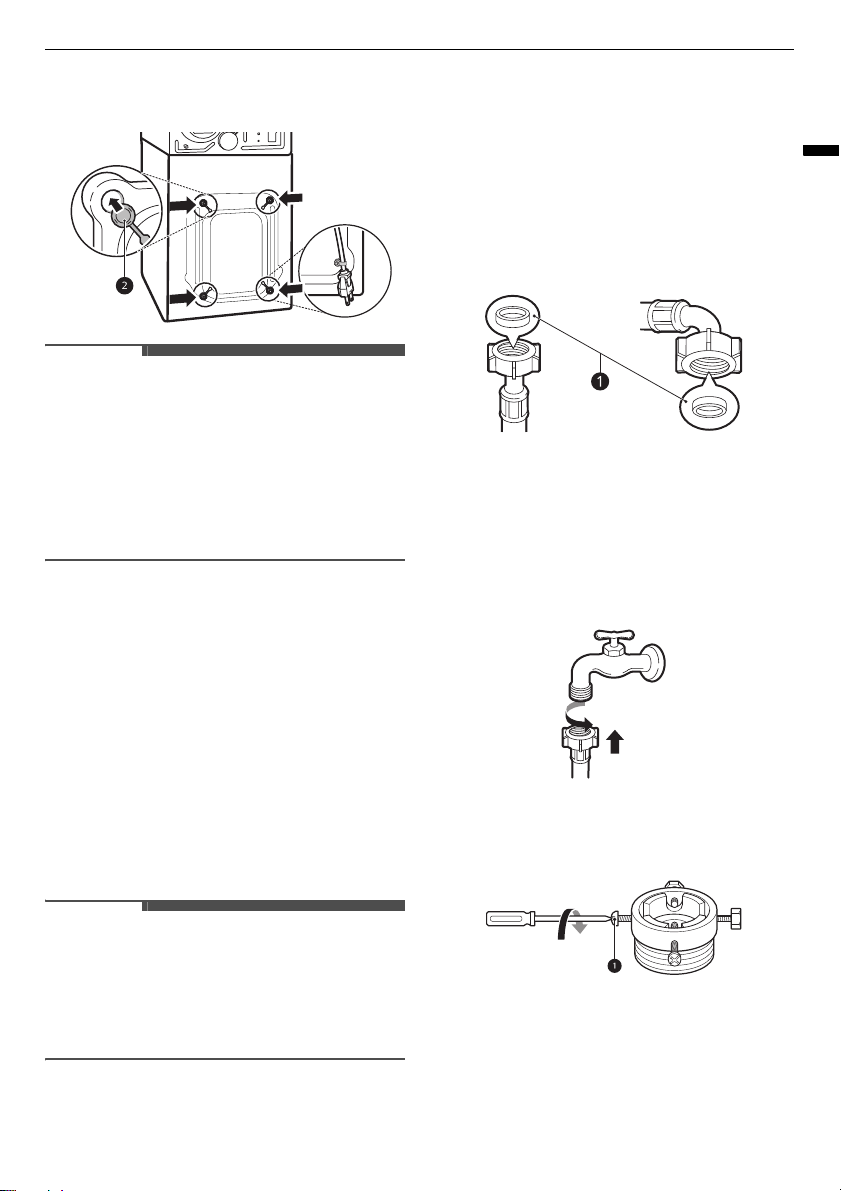 2

1

1