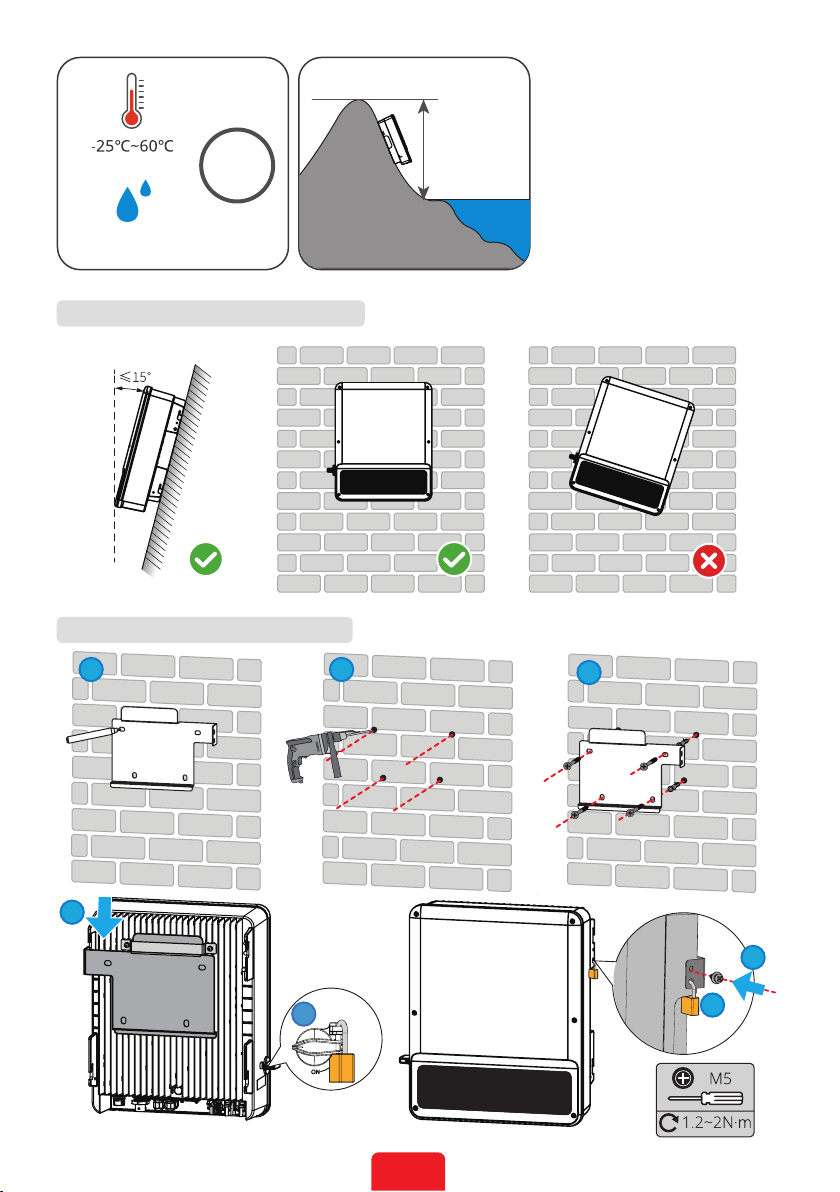 -25℃~60℃

≤15°

ON

M5

1.2~2N·m