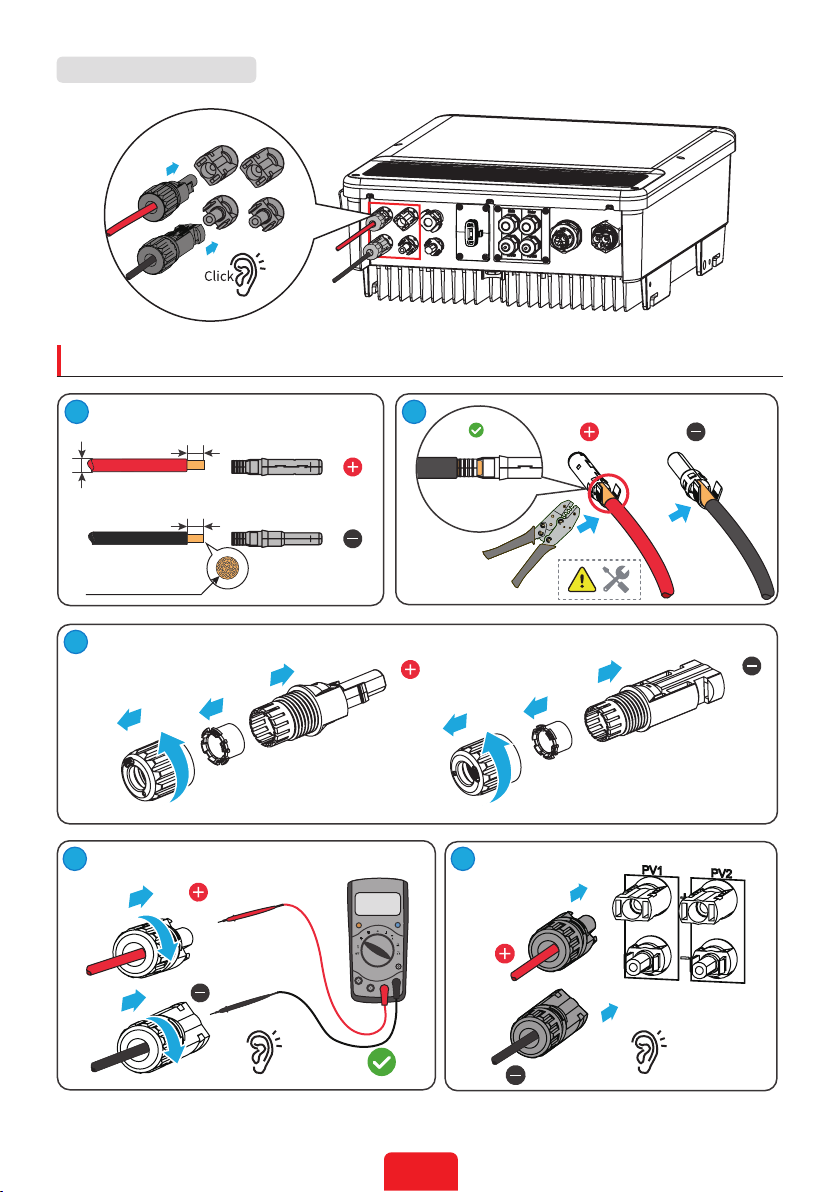 Click

PV1

PV2