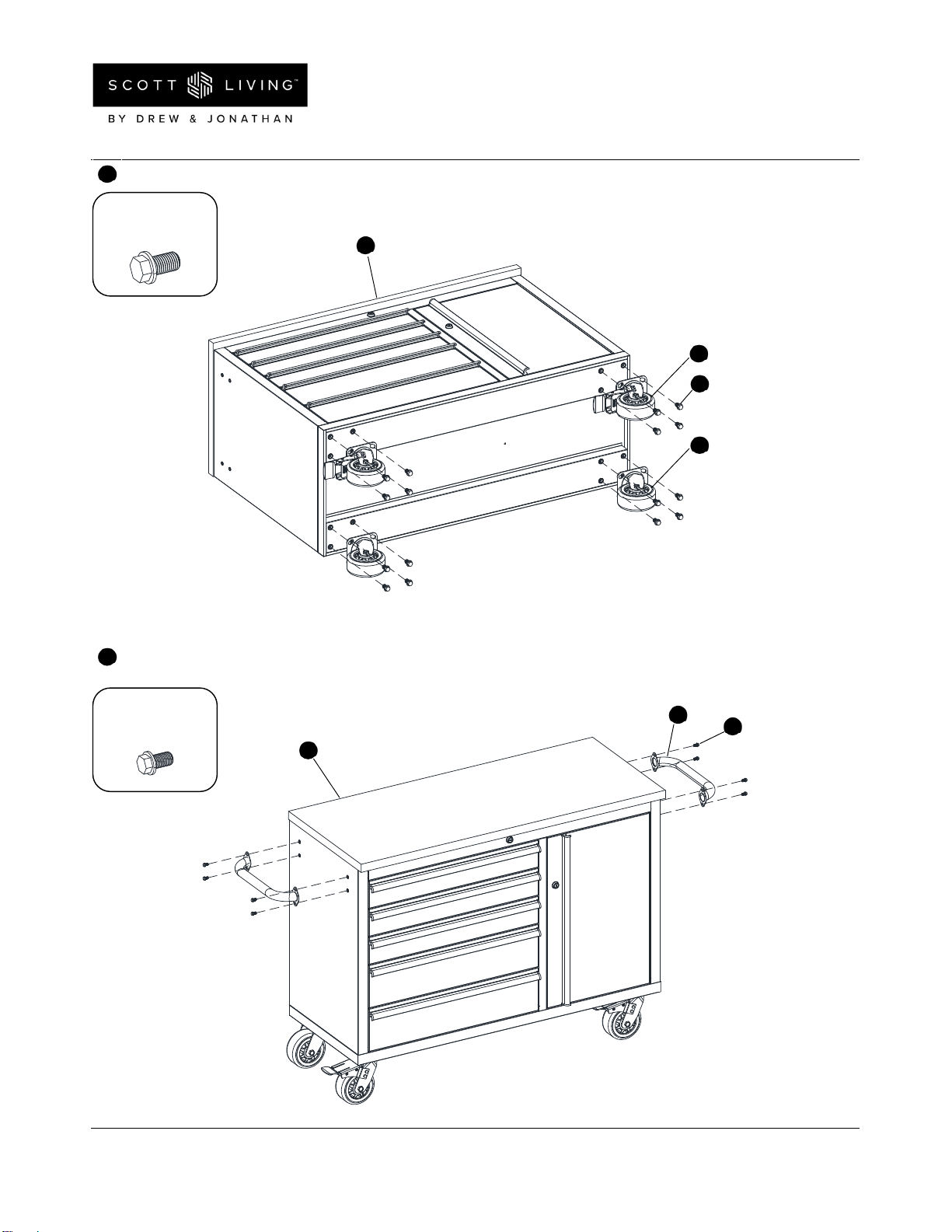 SCOTT LIVING™
BY DREW & JONATHAN