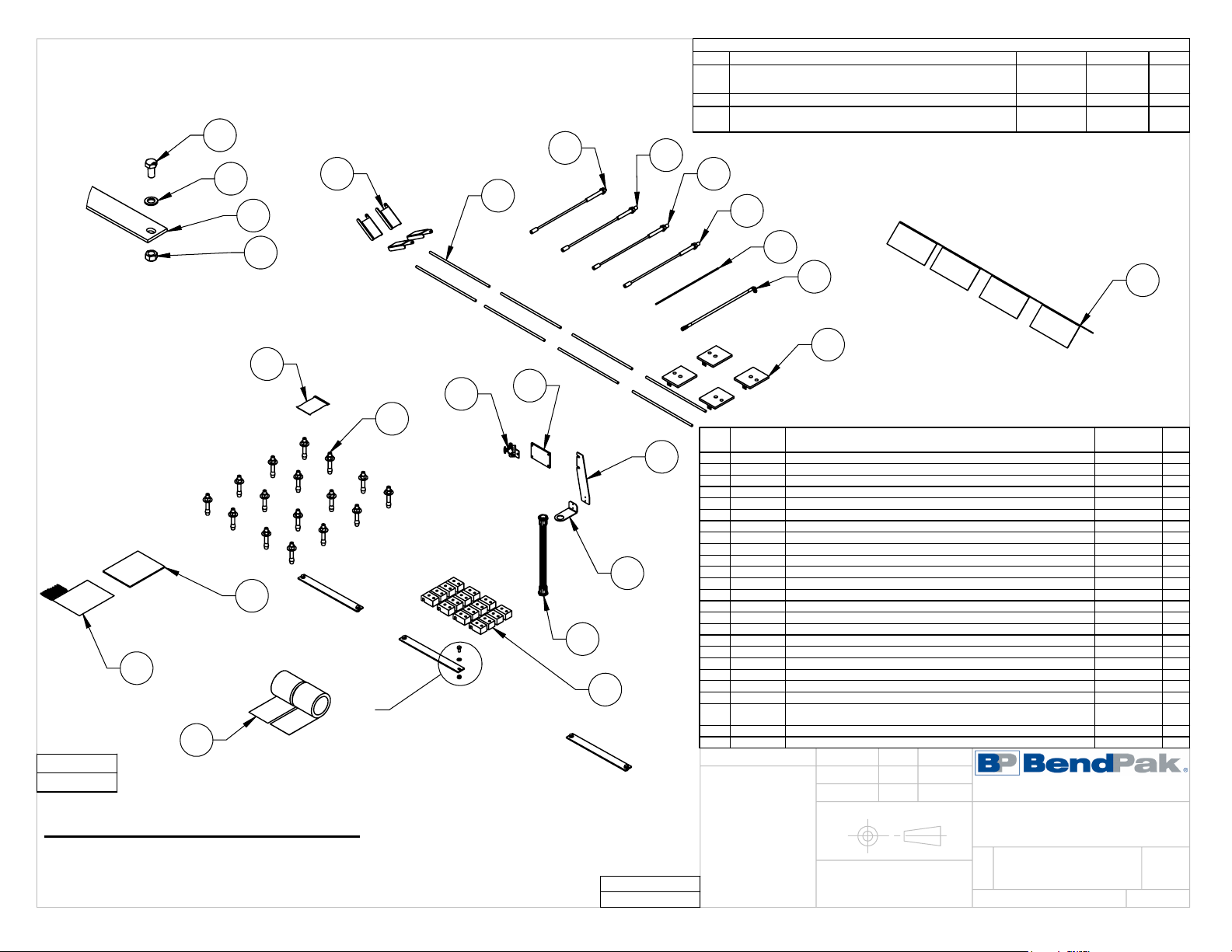 BP BendPak.