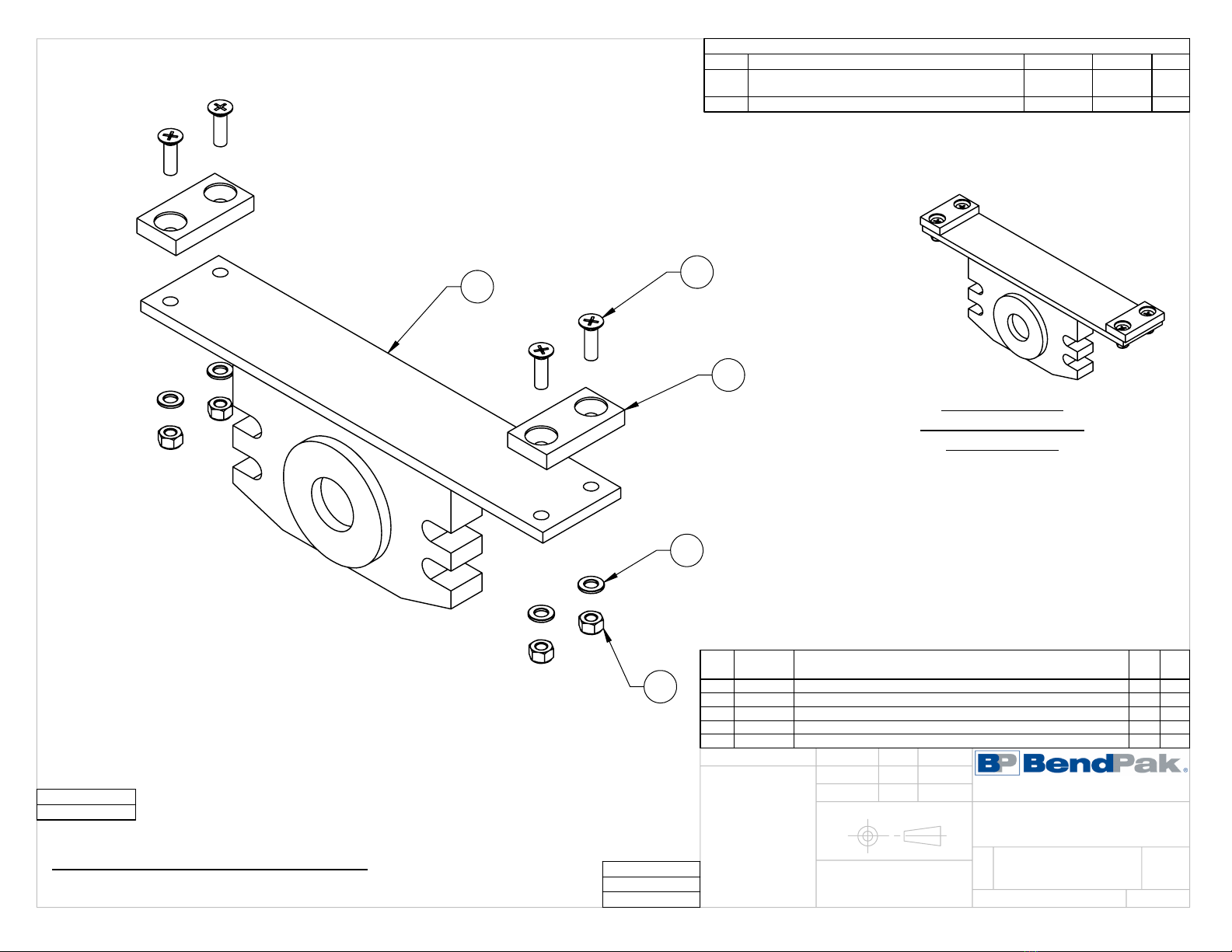 BP BendPak.