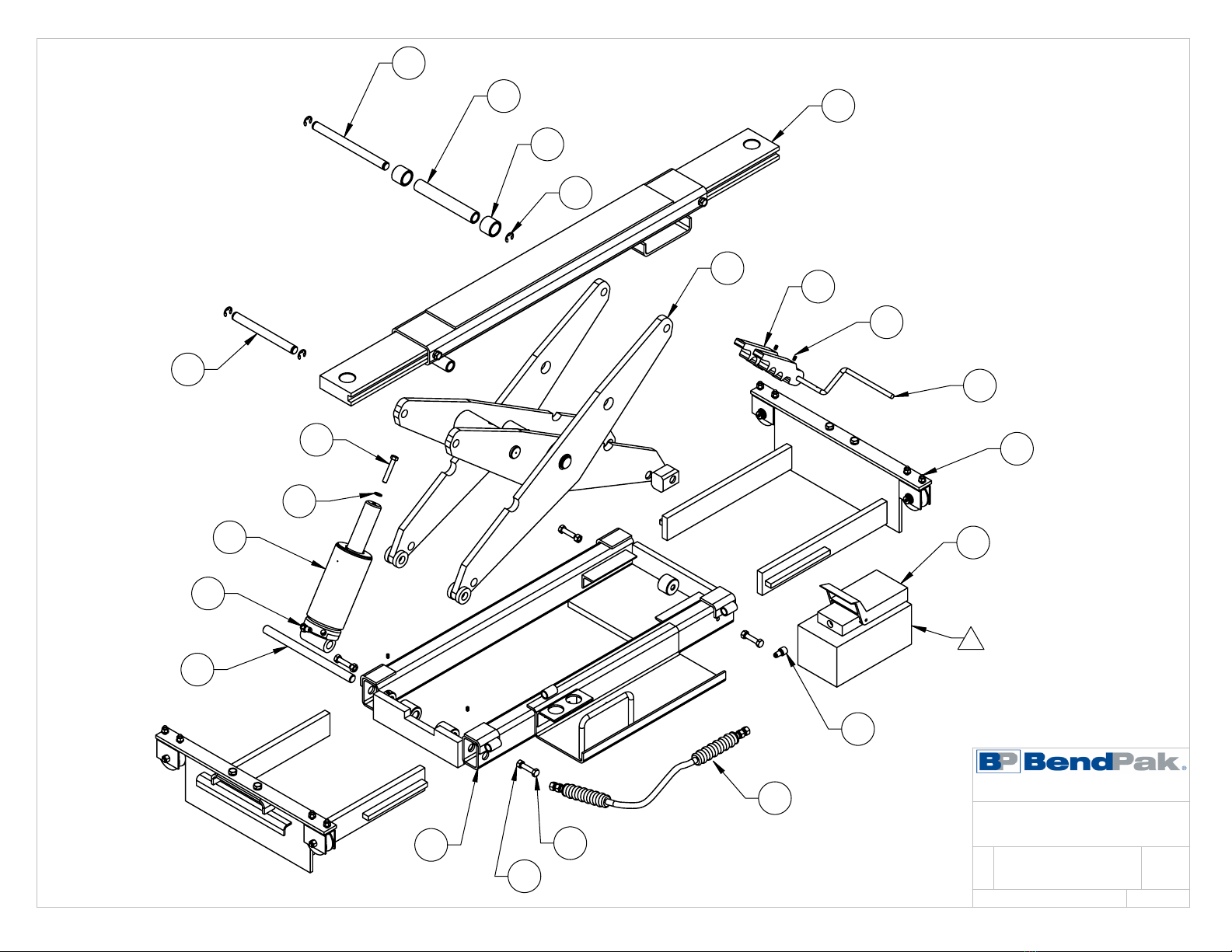 BP BendPak®