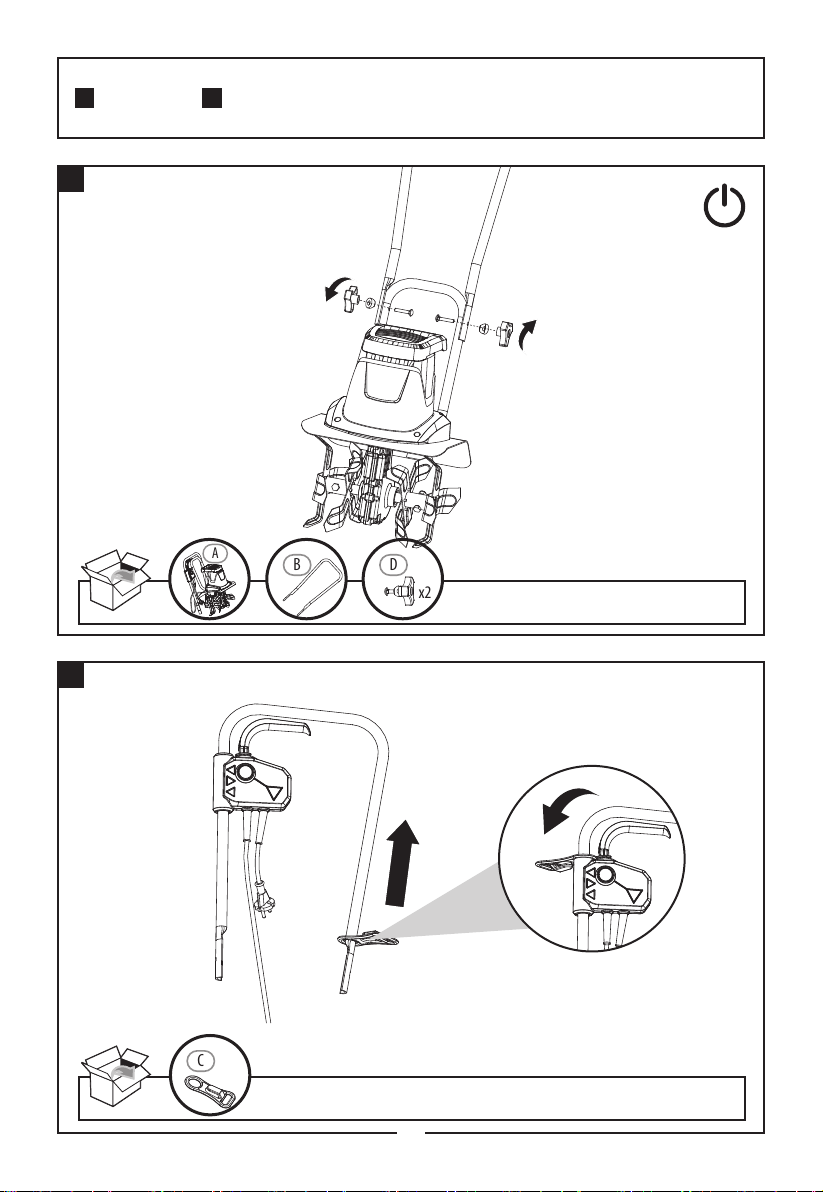 A

B

D

x2

C