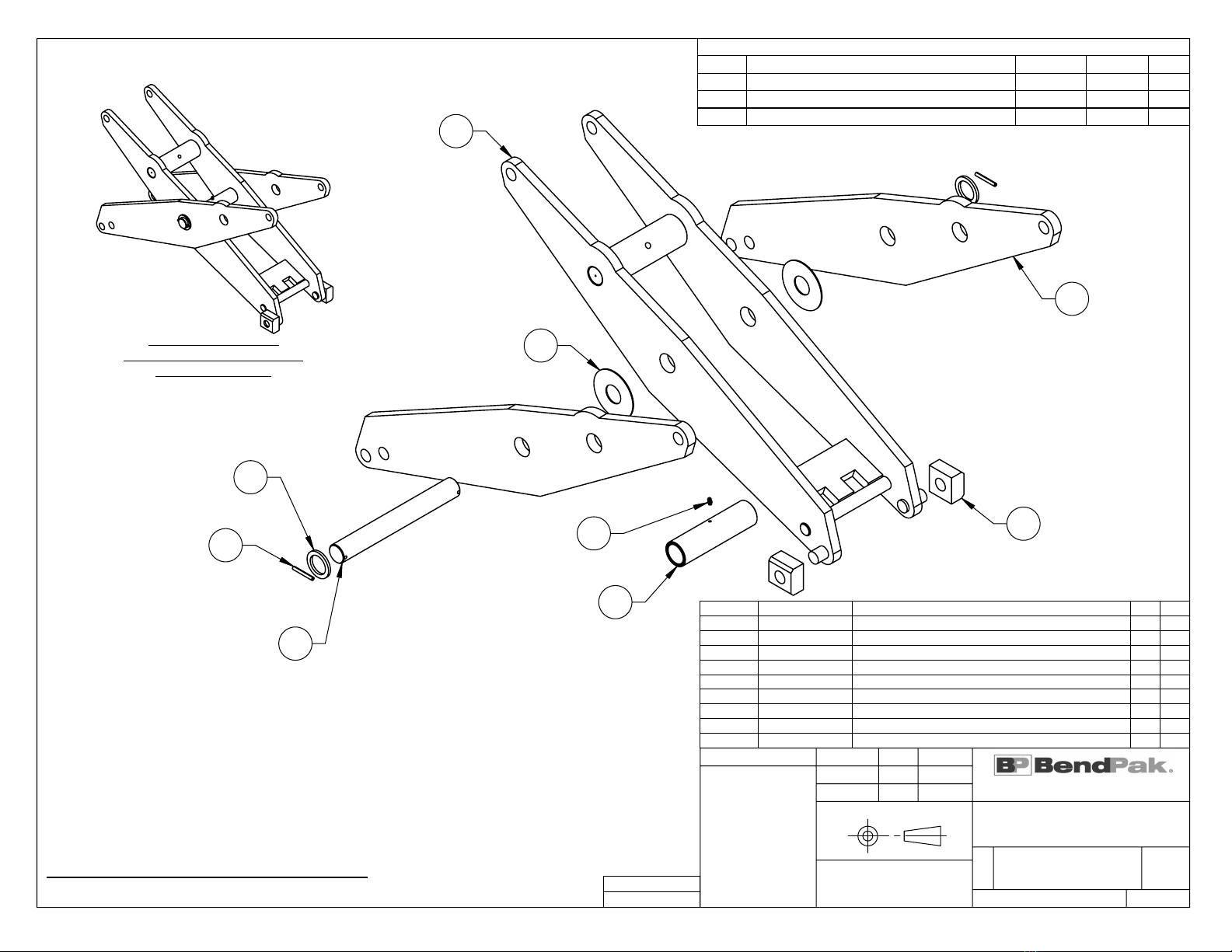 BendPak.