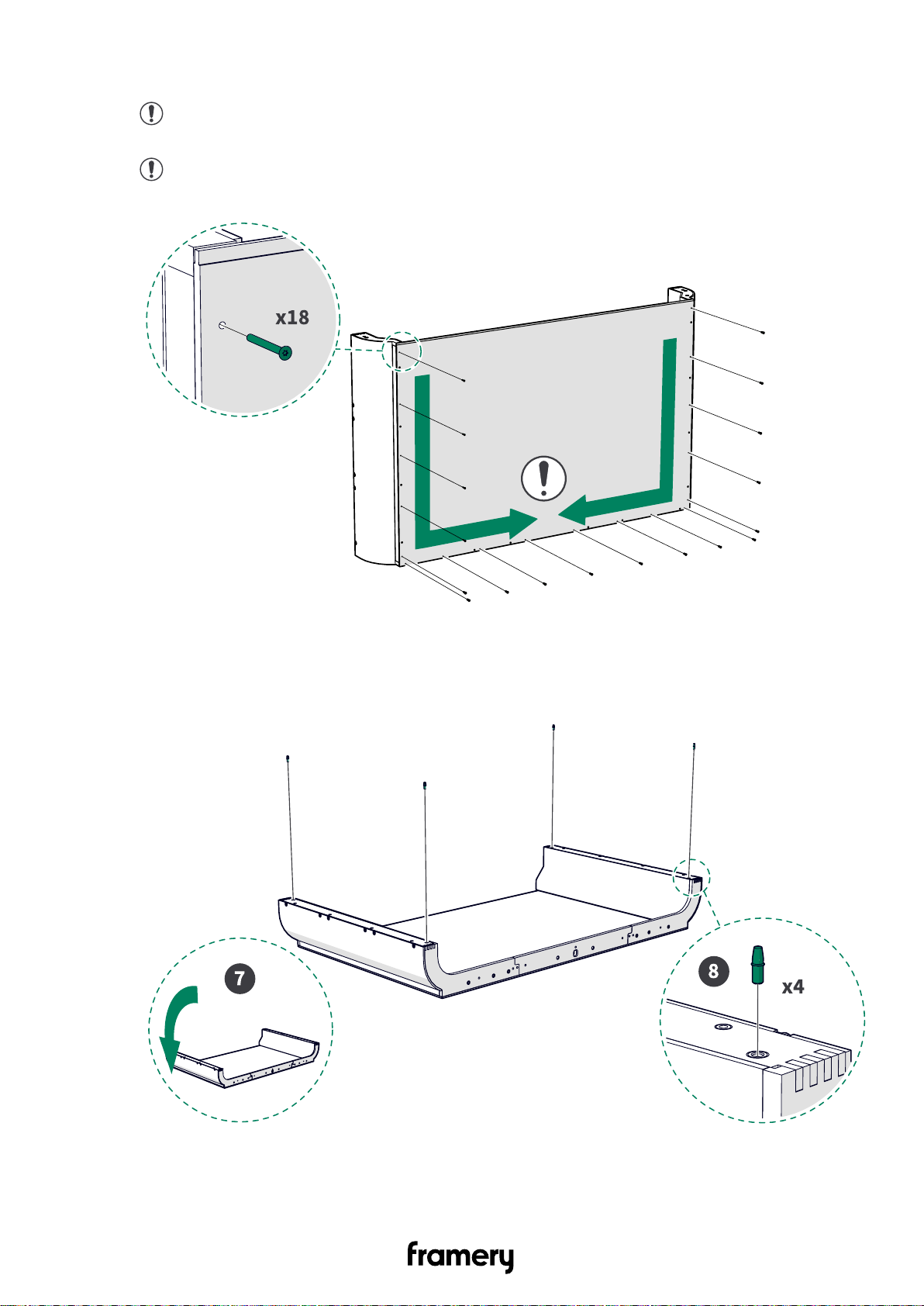 x18

7

8

x4

framery