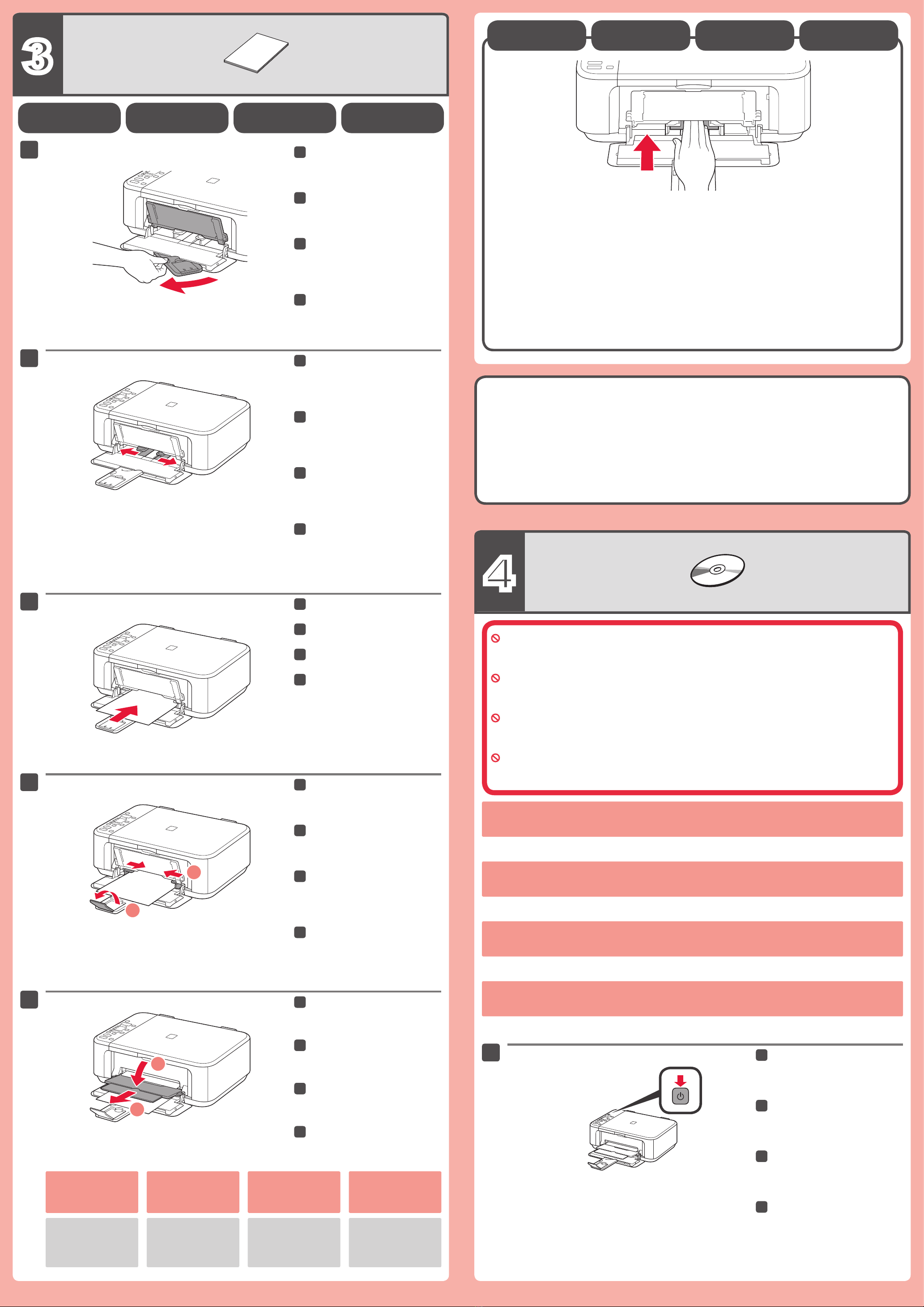 3

4