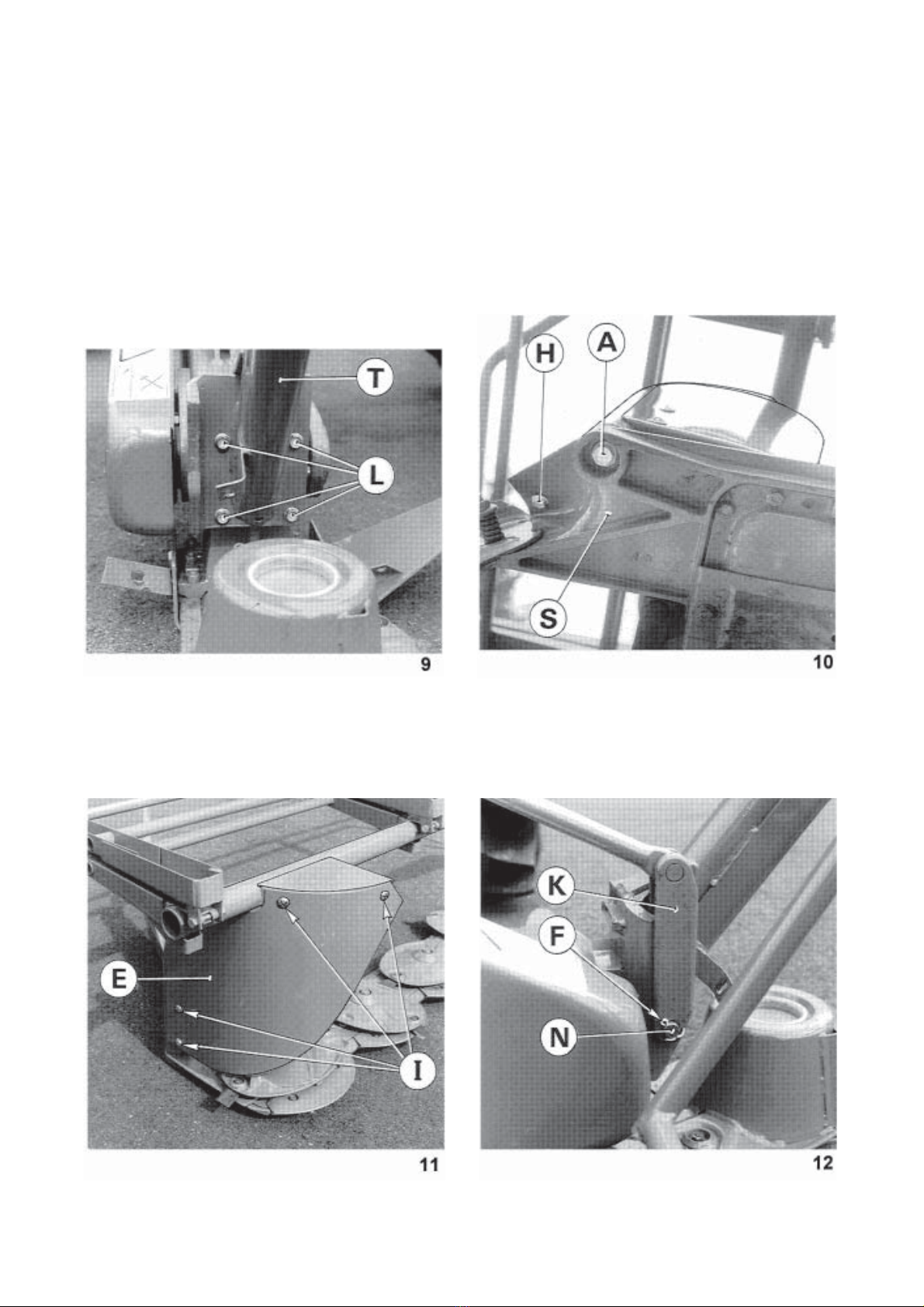 T

L

9

H

A

S

10

E

I

11

K

F

N

12