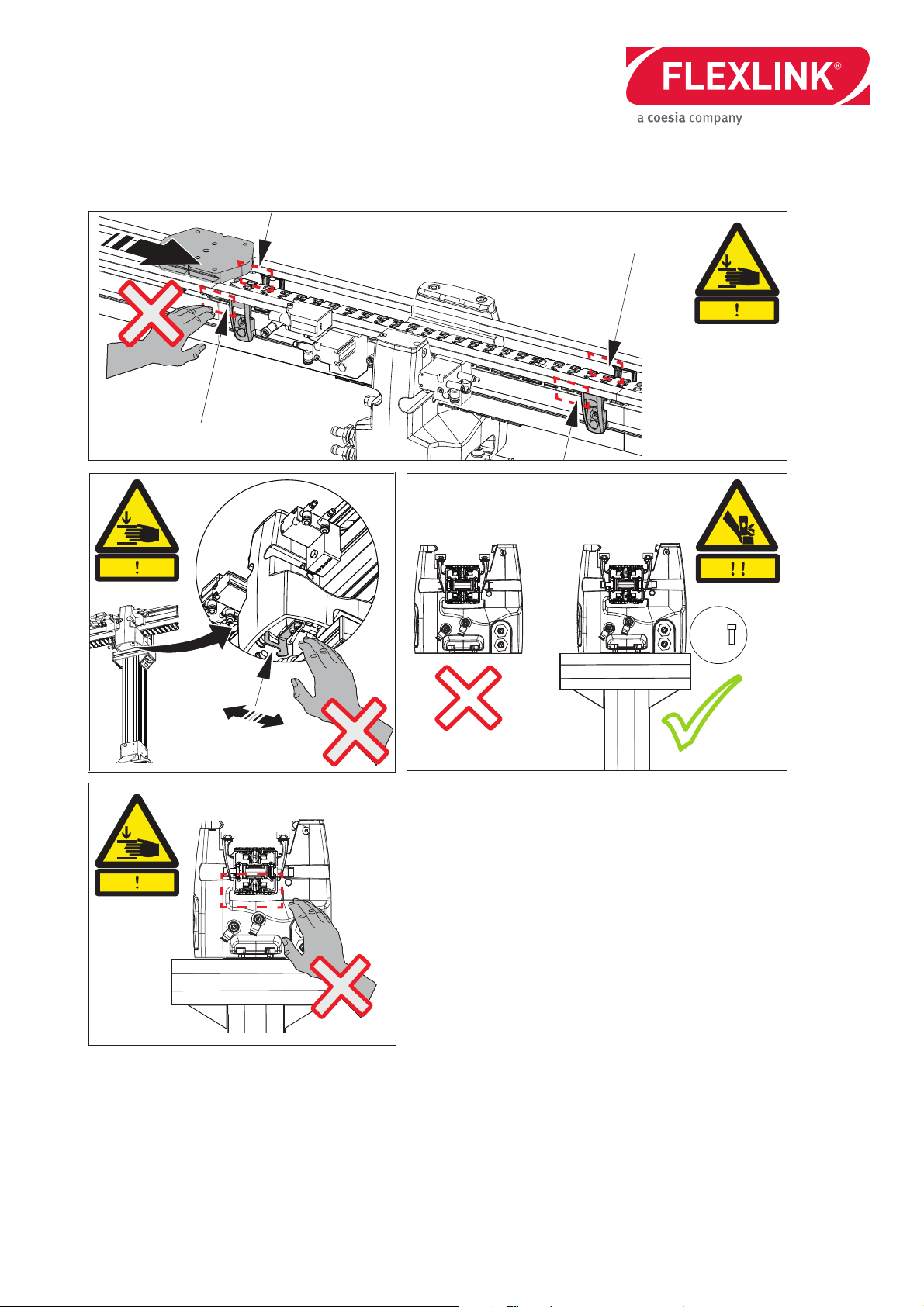 FLEXLINK®
a coesia company

!

!

! !

!