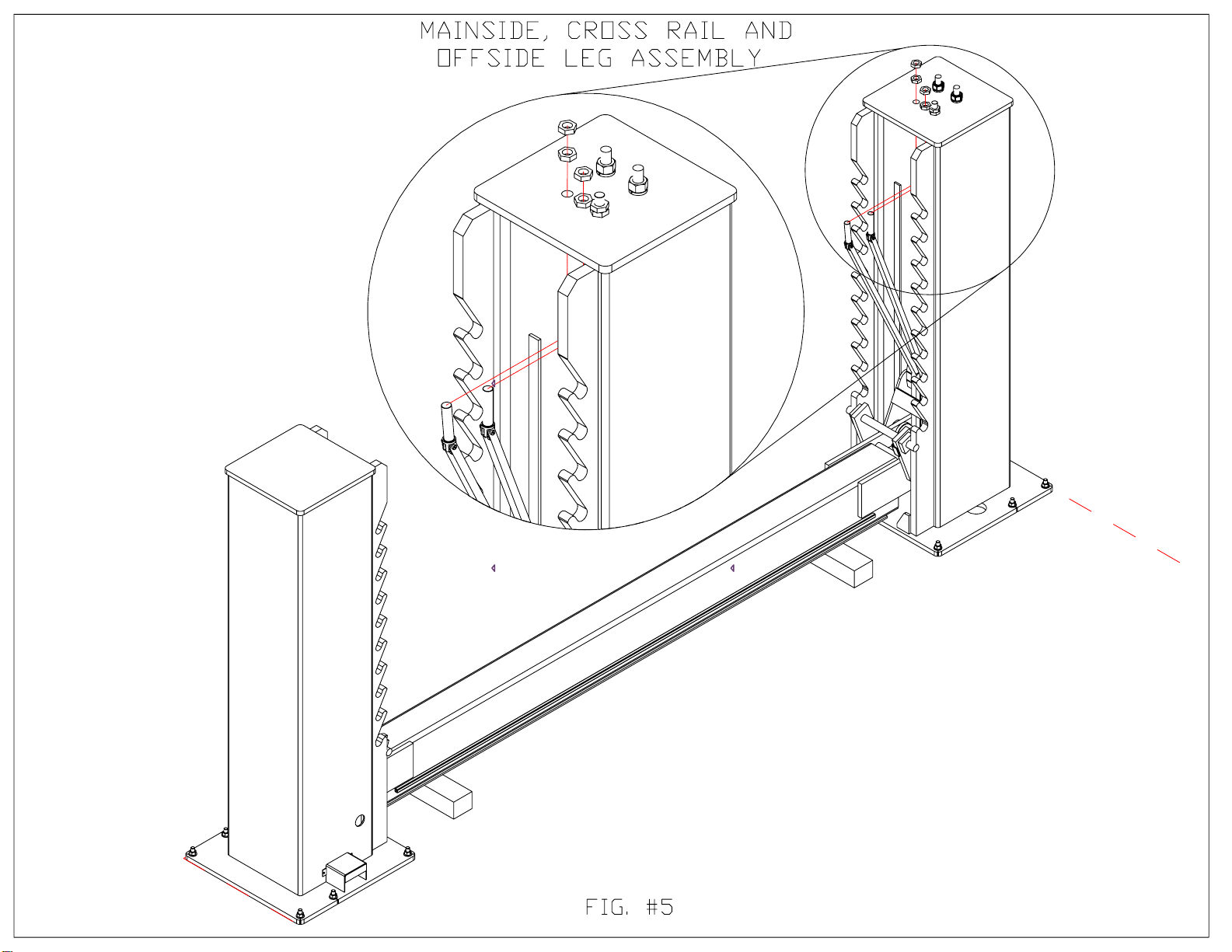 MAINSIDE, CROSS RAIL AND OFFSIDE LEG ASSEMBLY

FIG. #5