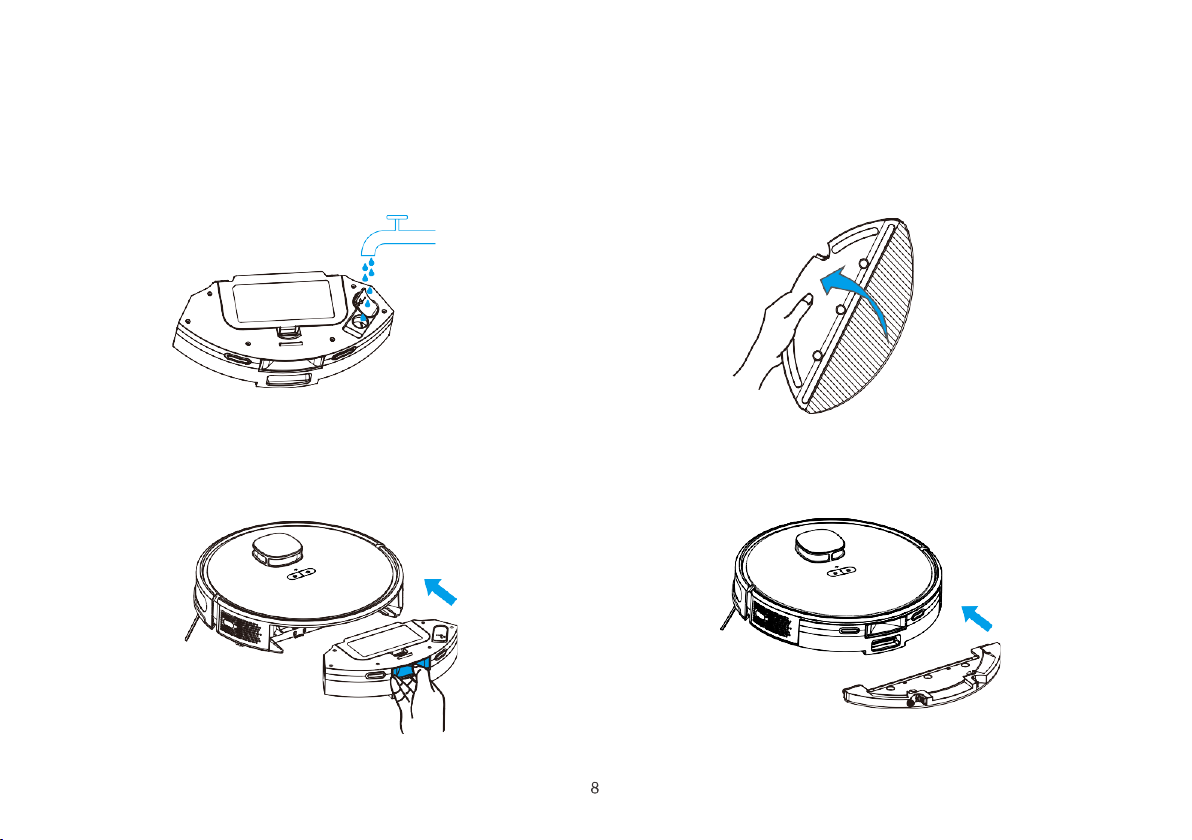 8