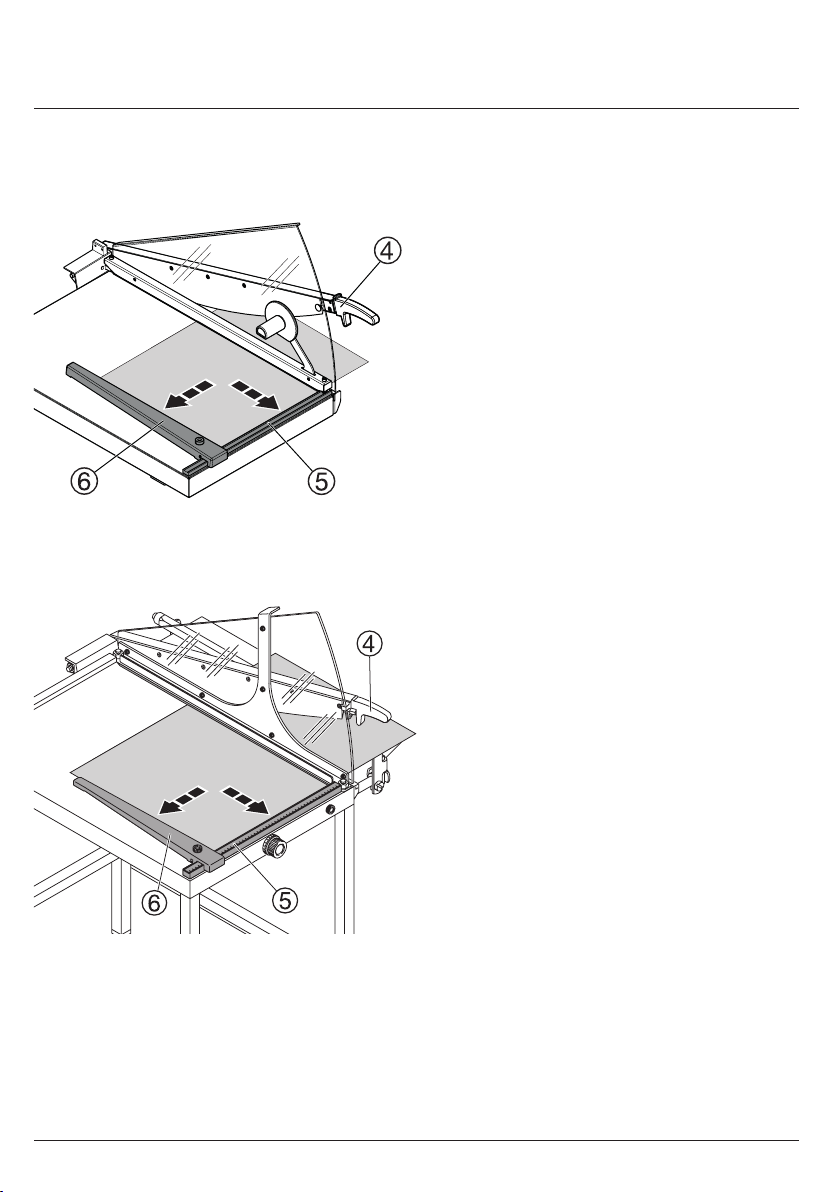 ④

⑥

⑤

④

⑥

⑤