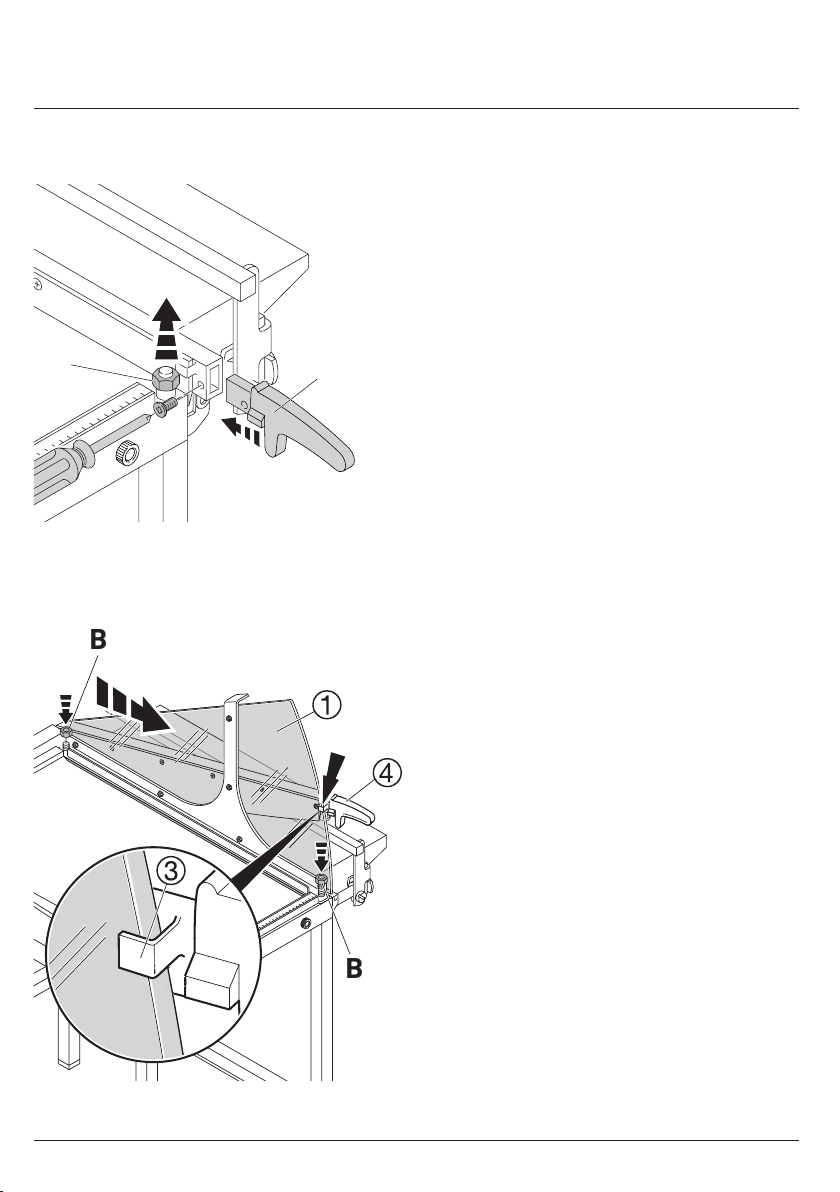 B
①
④
③
B