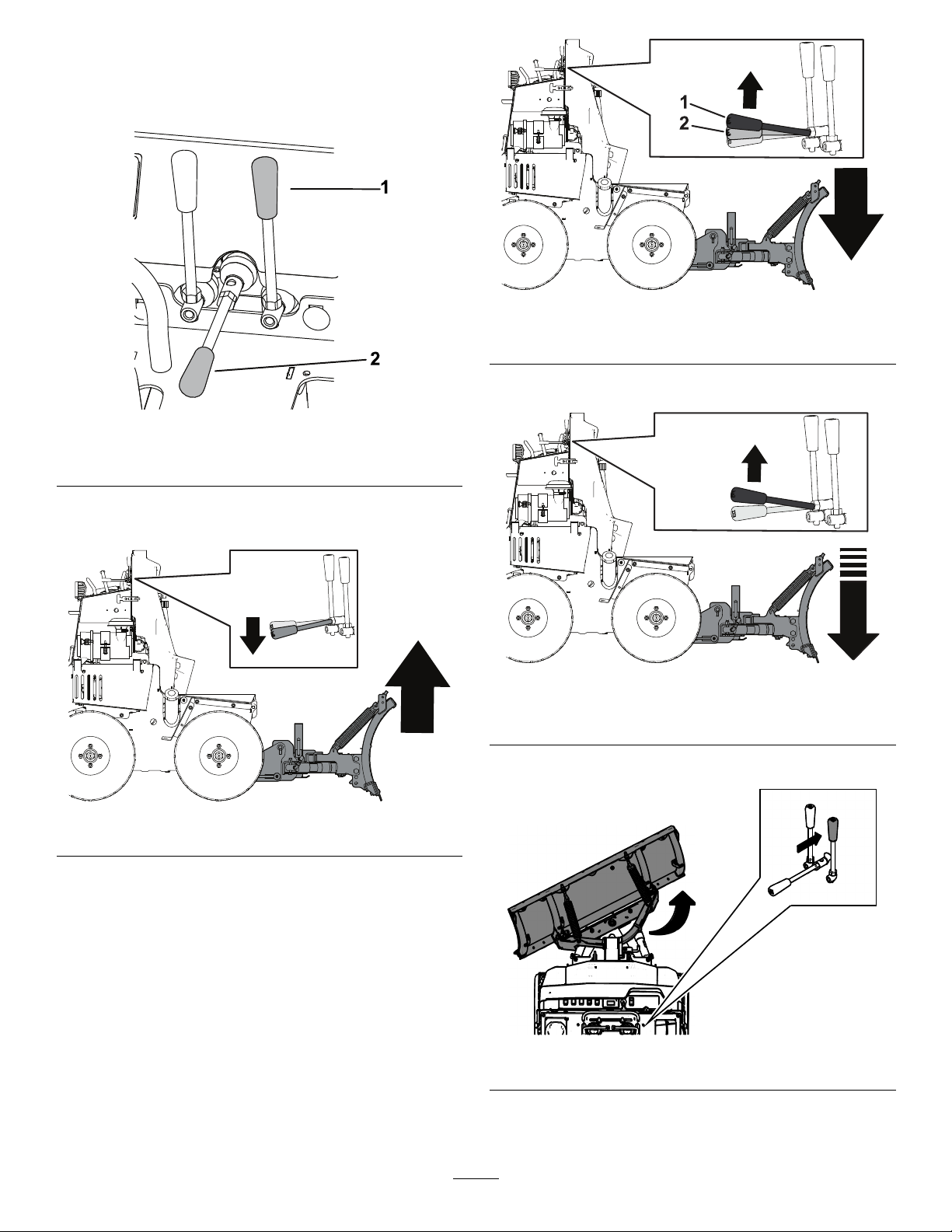 1

2

1
2