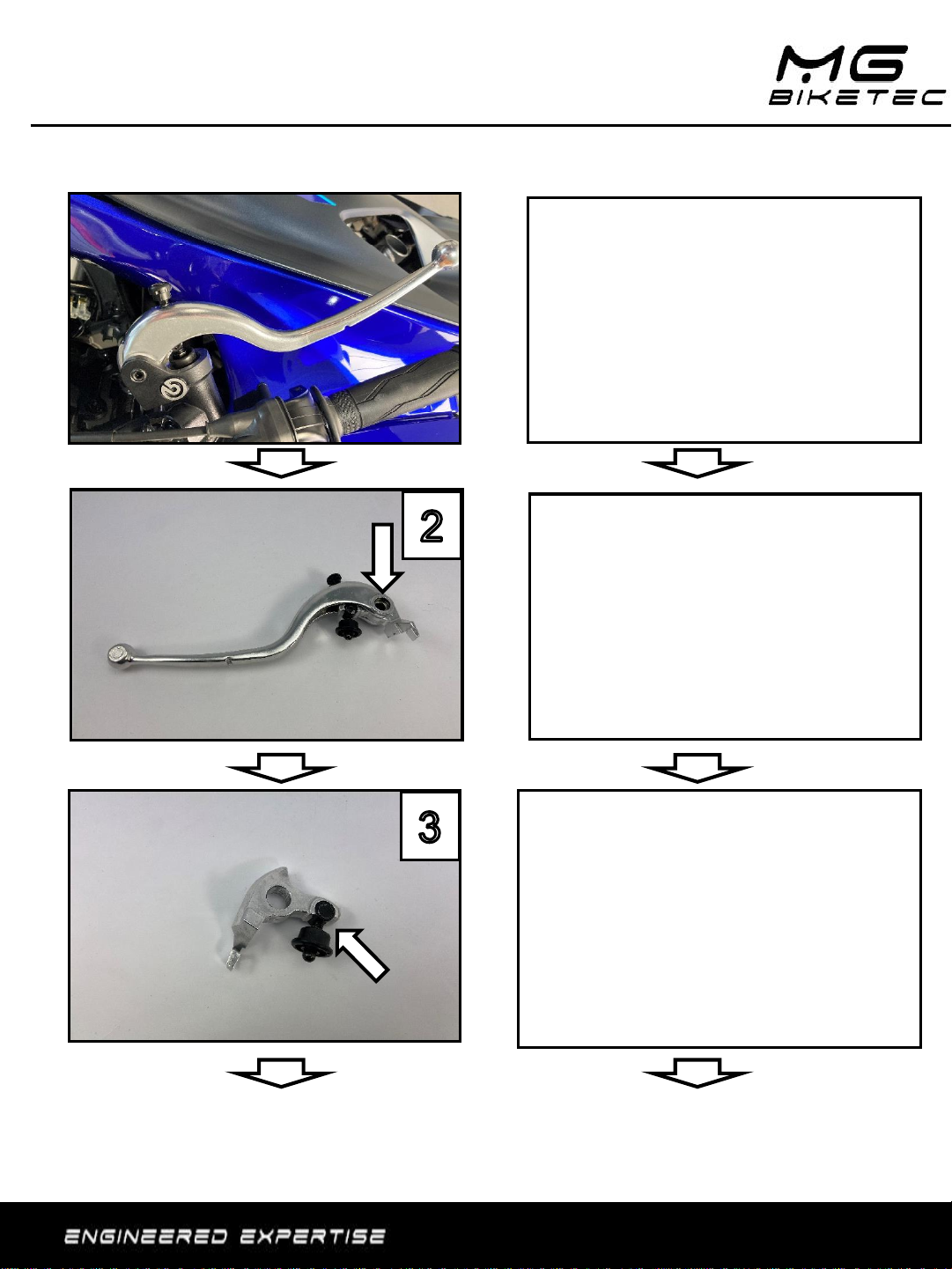 MG BIKETEC

2

3

ENGINEERED EXPERTISE