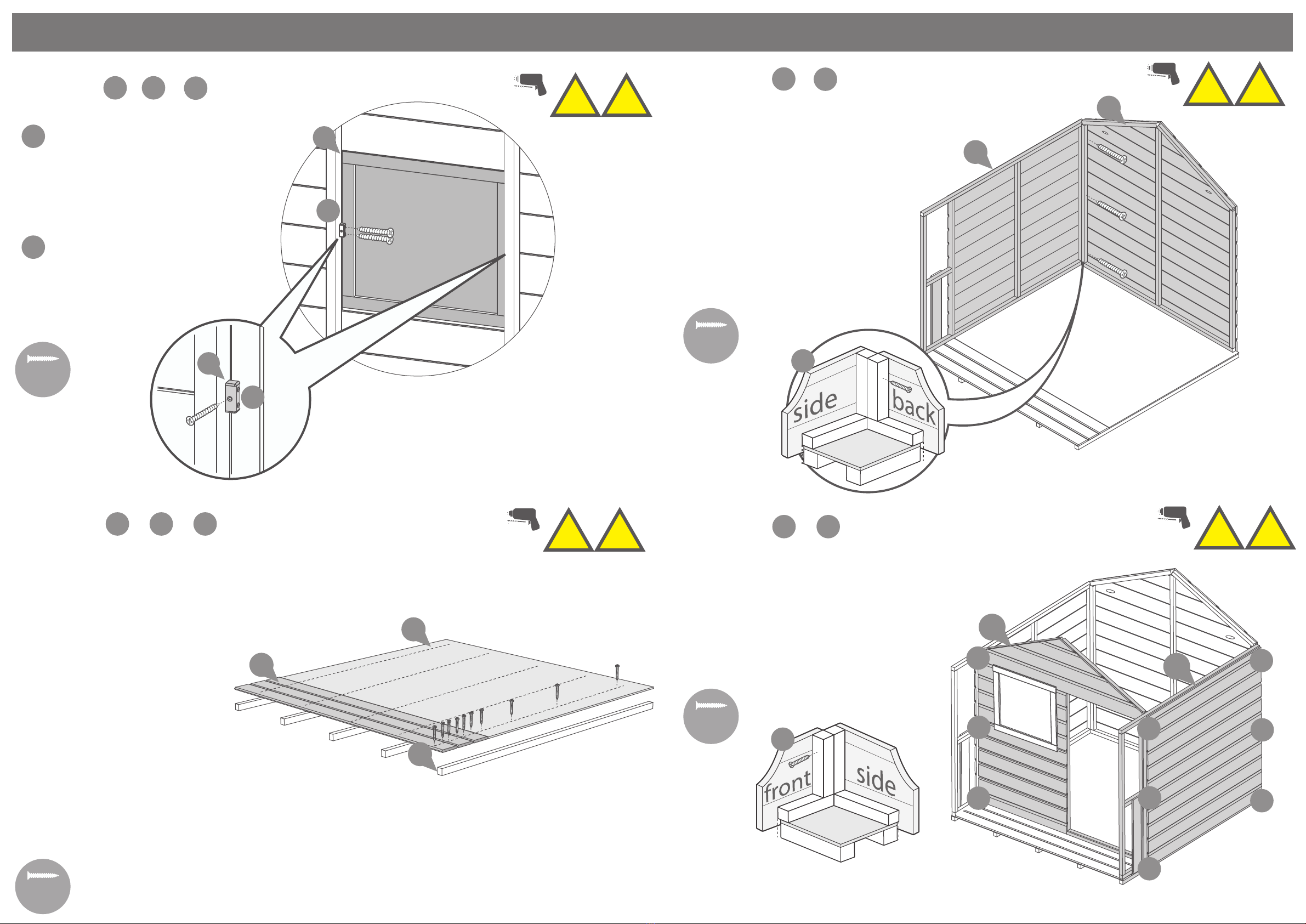 side

back

front

side