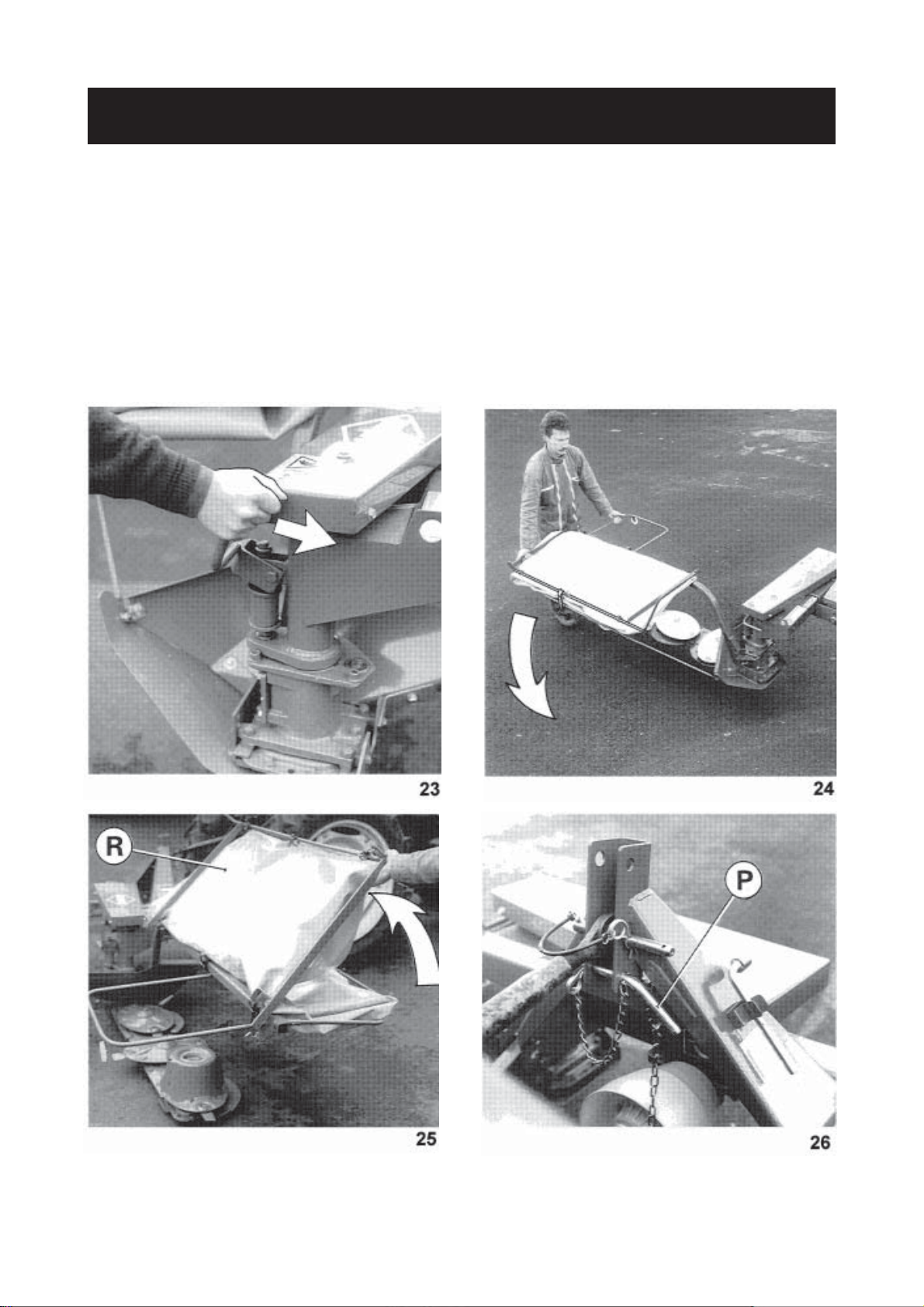 23

24

R

25

P

26