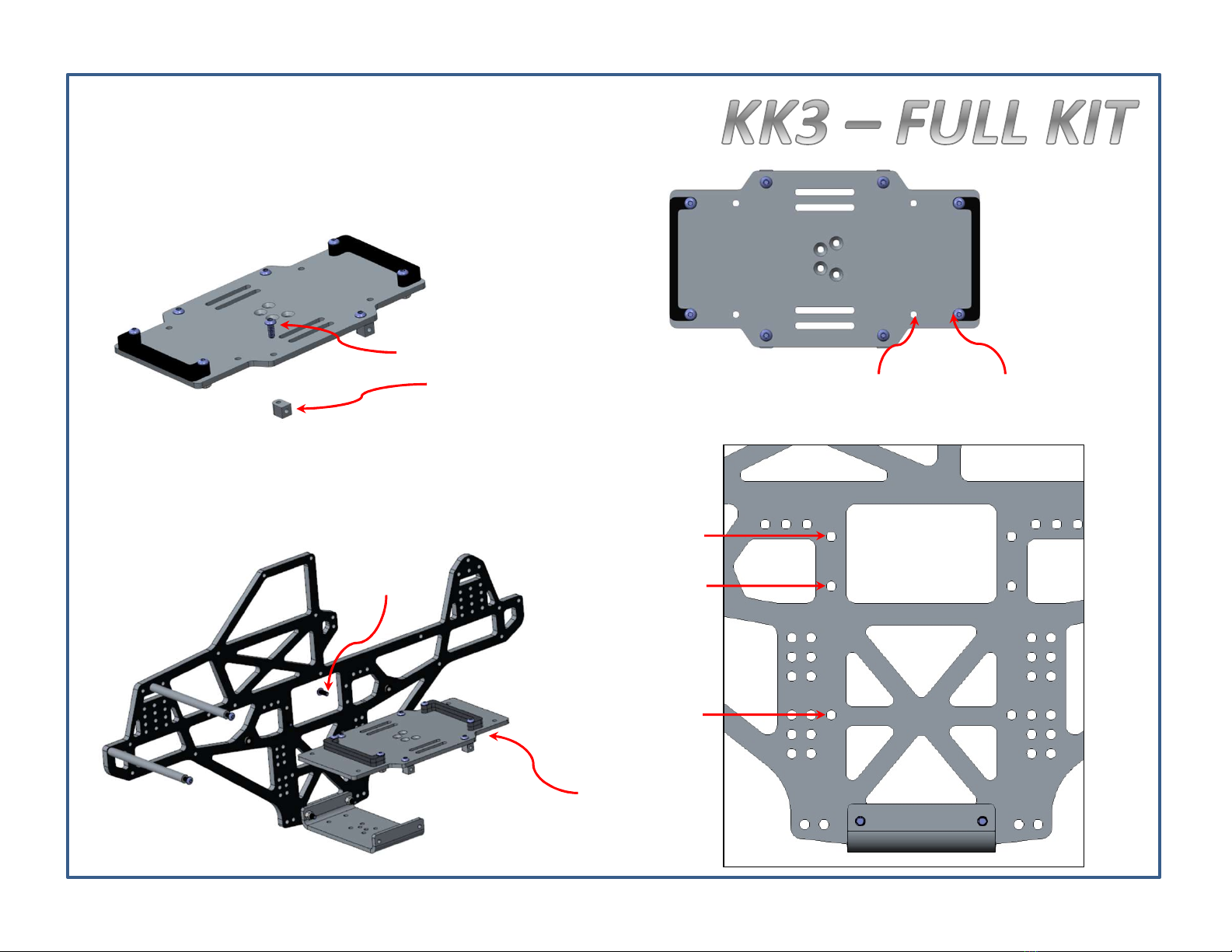 KK3 – FULL KIT