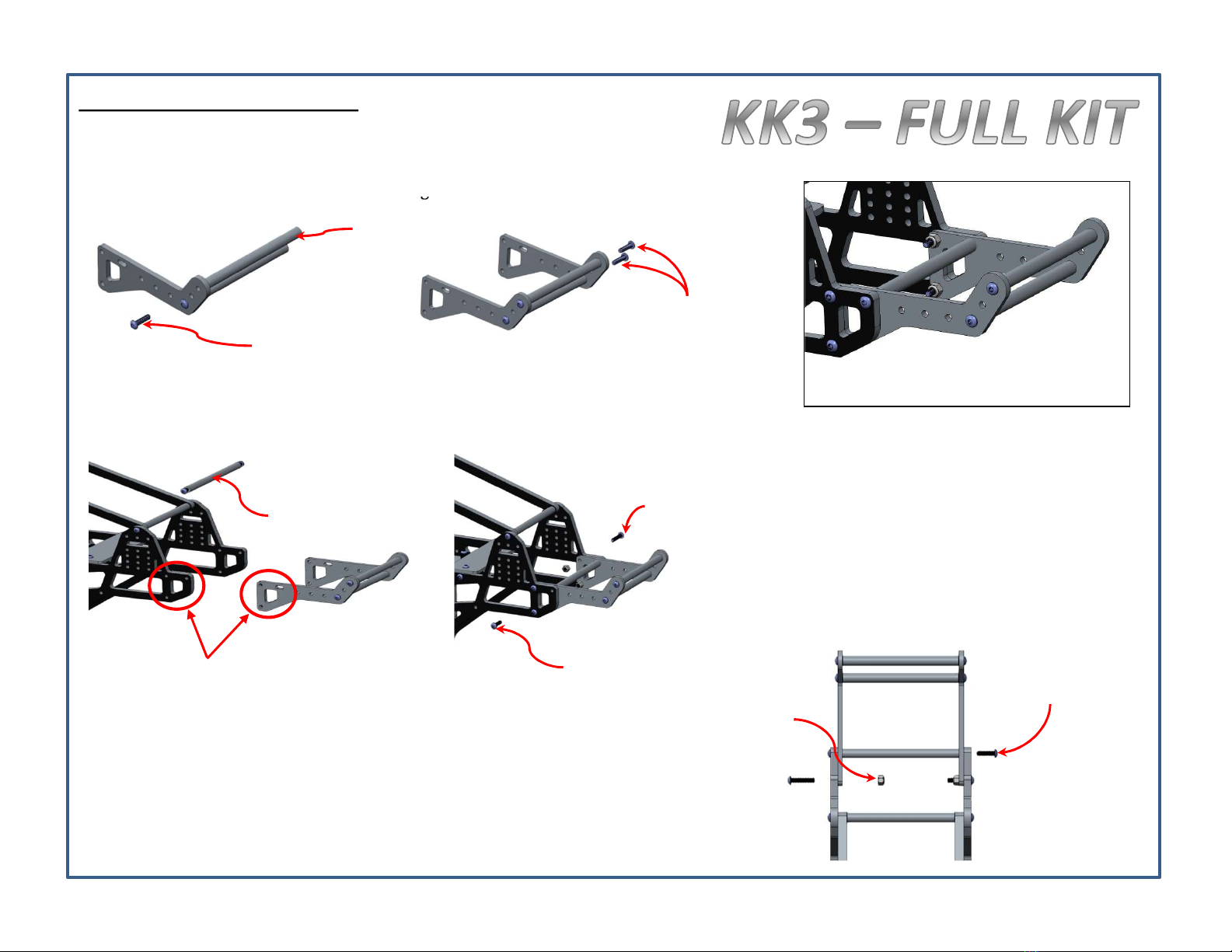 KK3 – FULL KIT