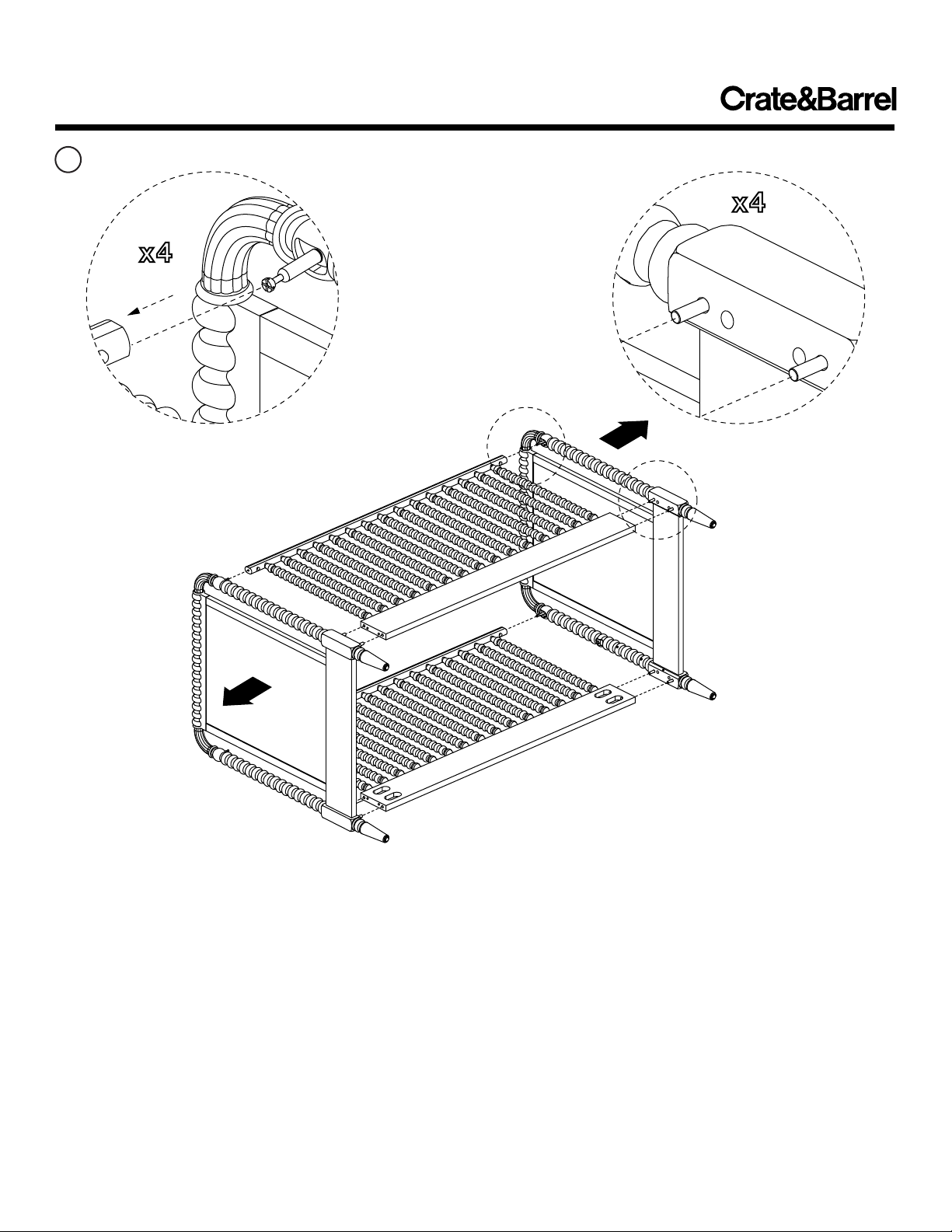 Crate&Barrel

x4

x4