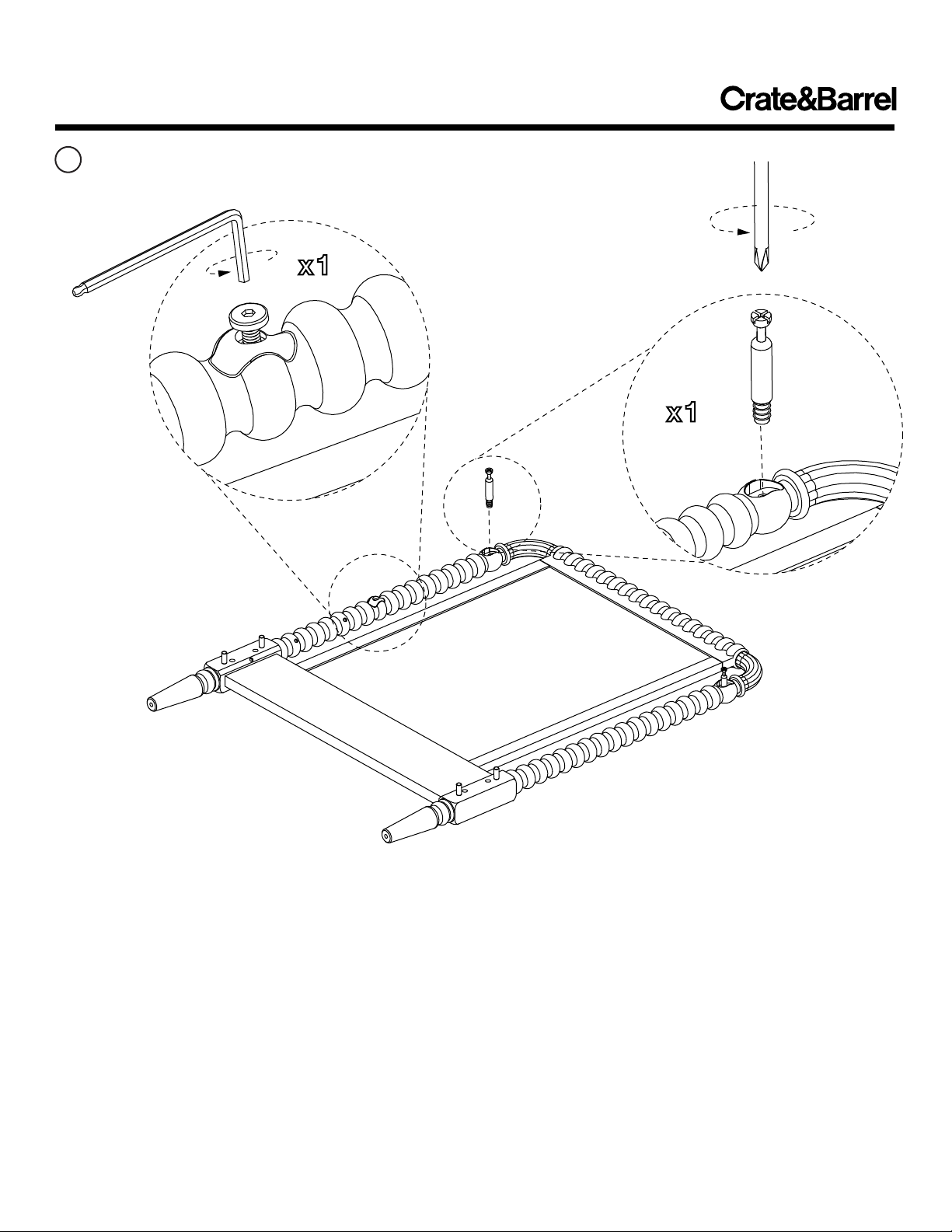 Crate&Barrel

x1

x1