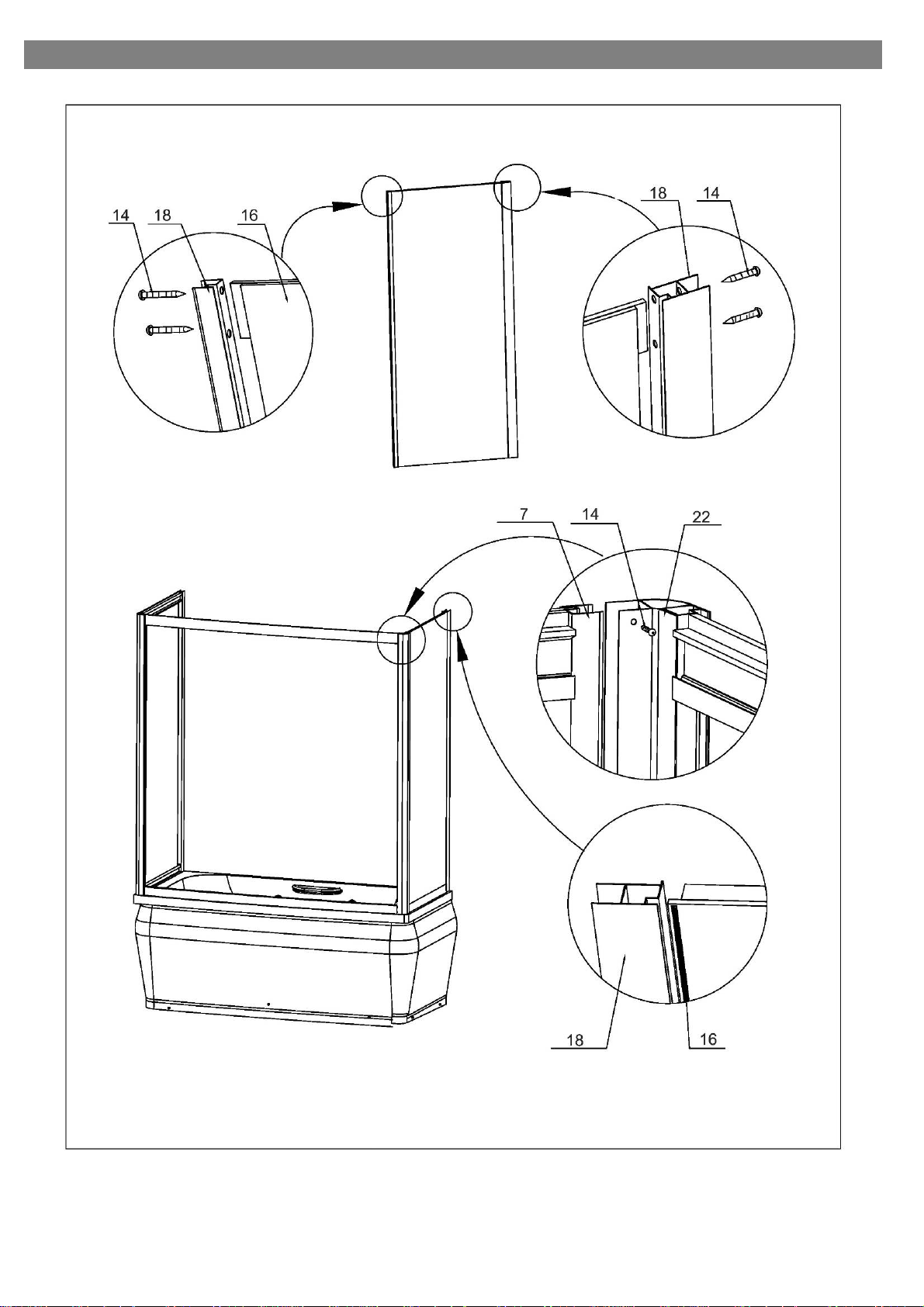 14 18 16

18 14

7 14 22

18 16