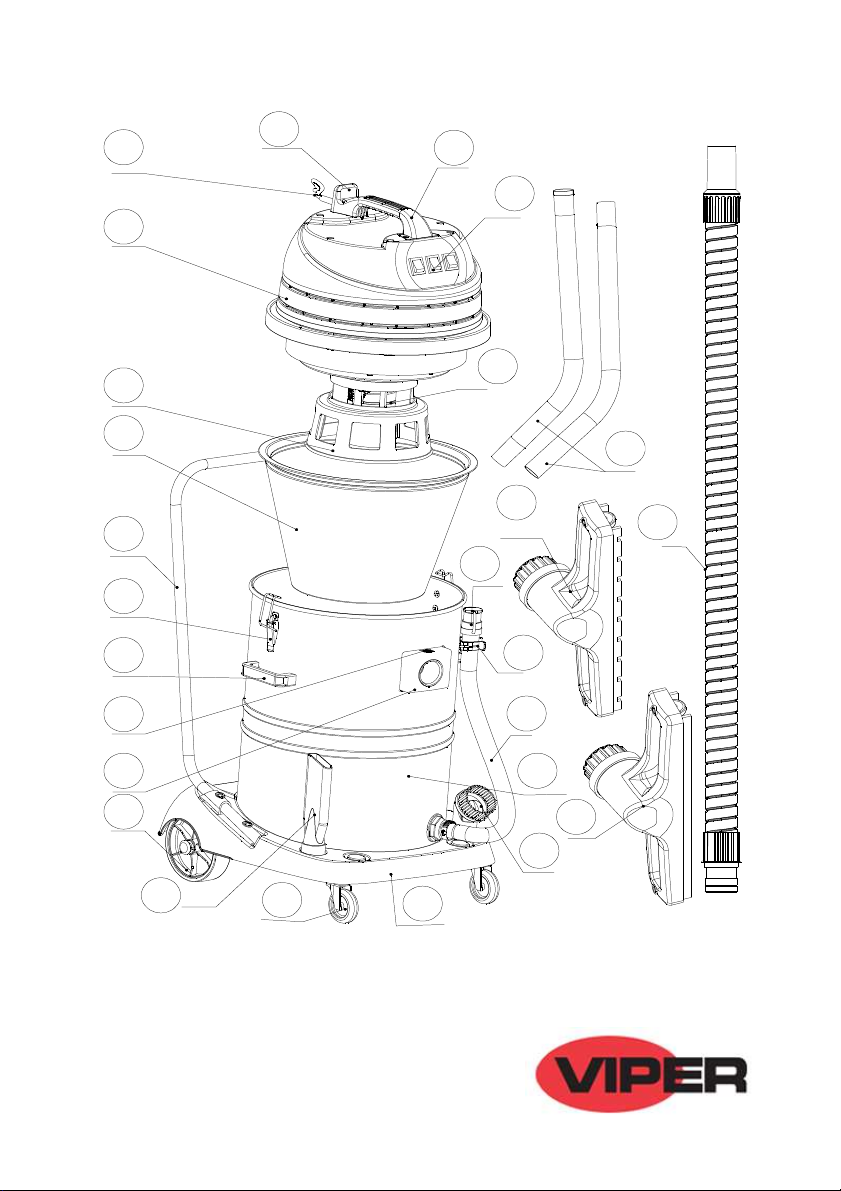 VIPER