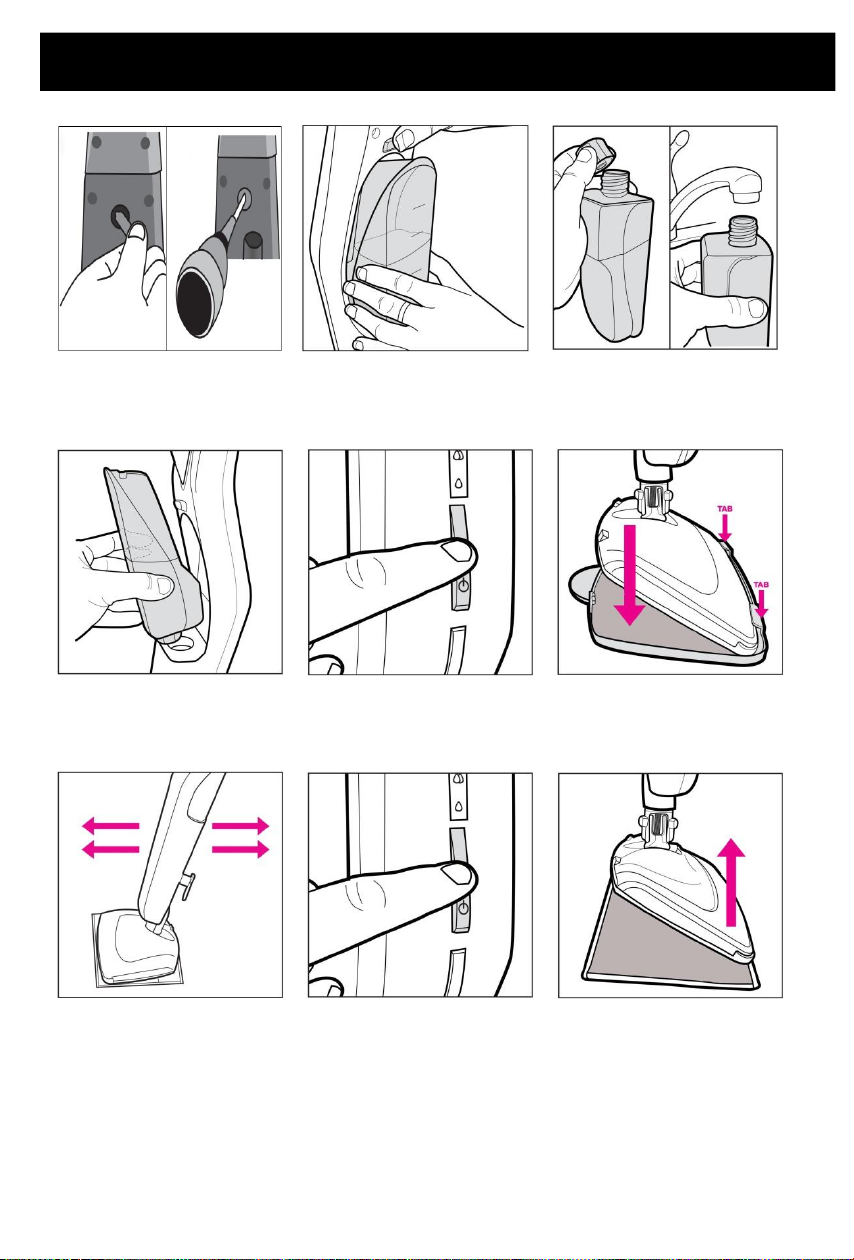 TAB
TAB