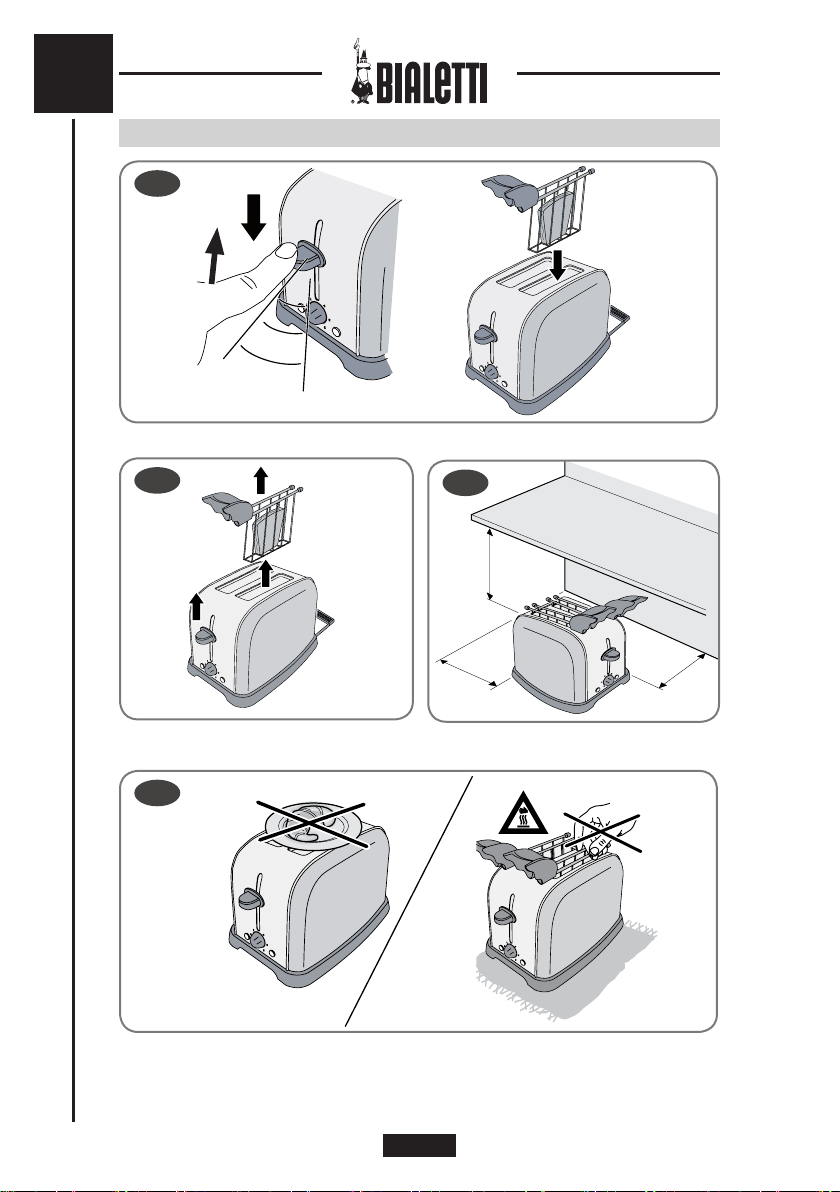 BIALETTI