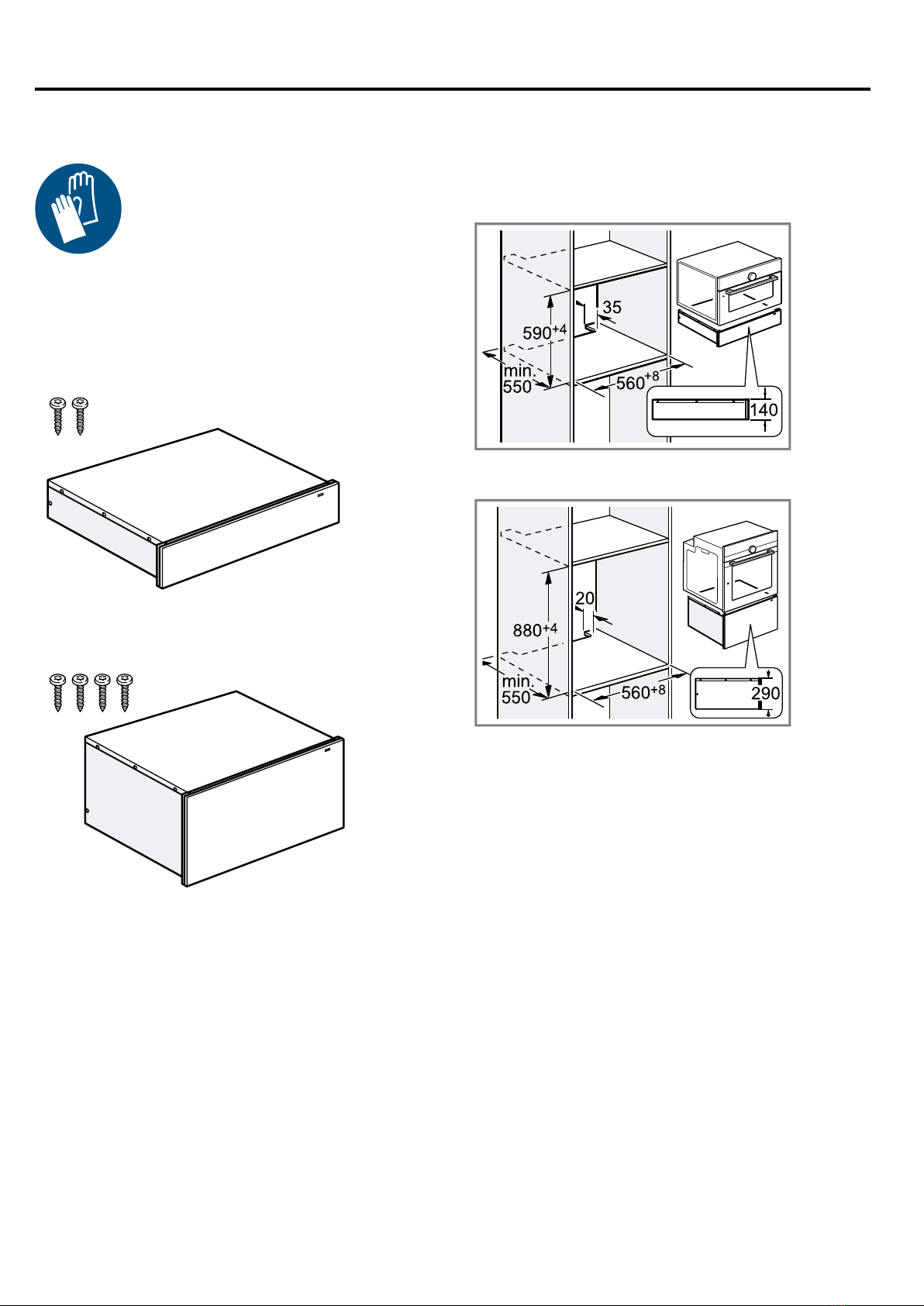 35
$590^{+4}$
min.
550
$560^{+8}$
140

20
$880^{+4}$
min.
550
$560^{+8}$
290