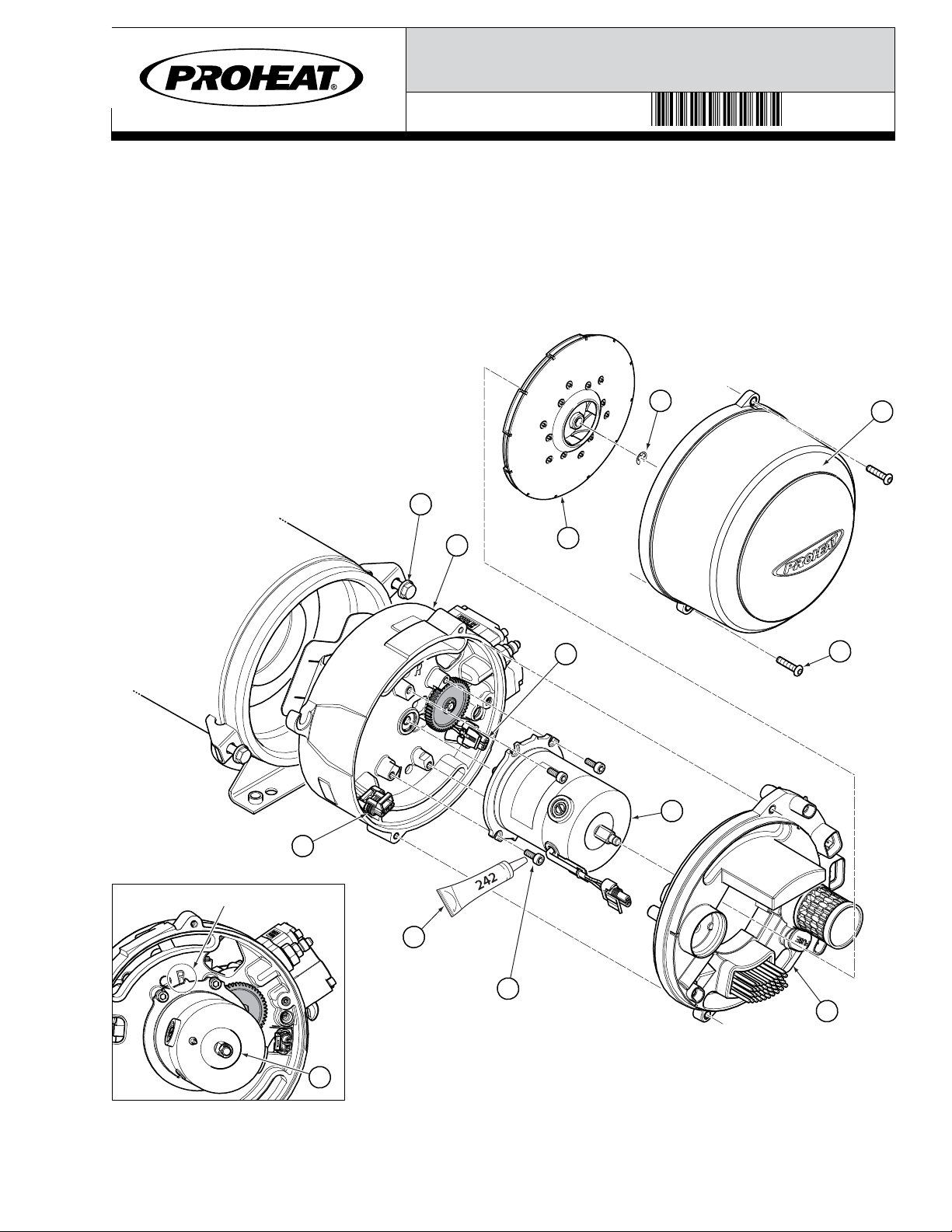 PROHEAT®

PROHEAT

242

R