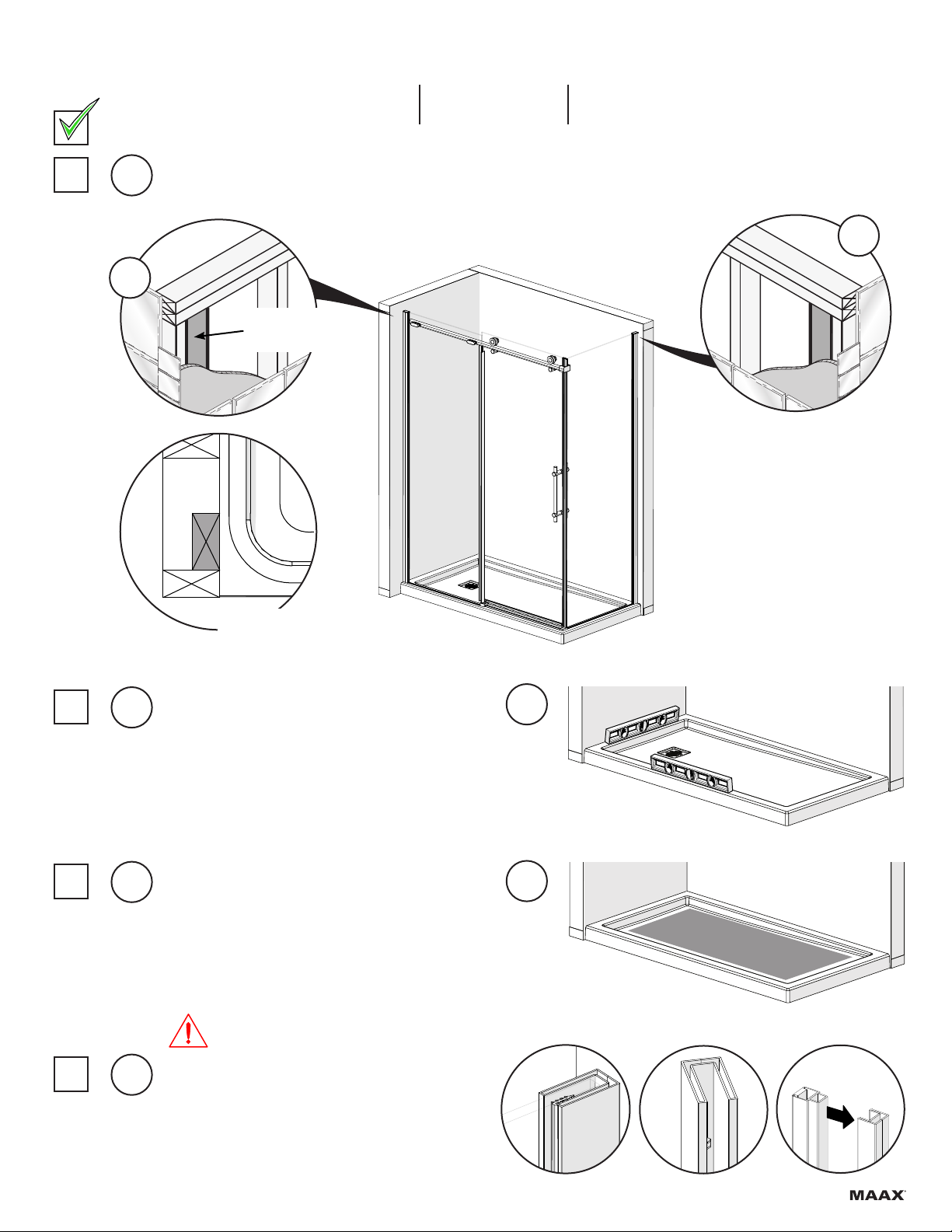 MAAX