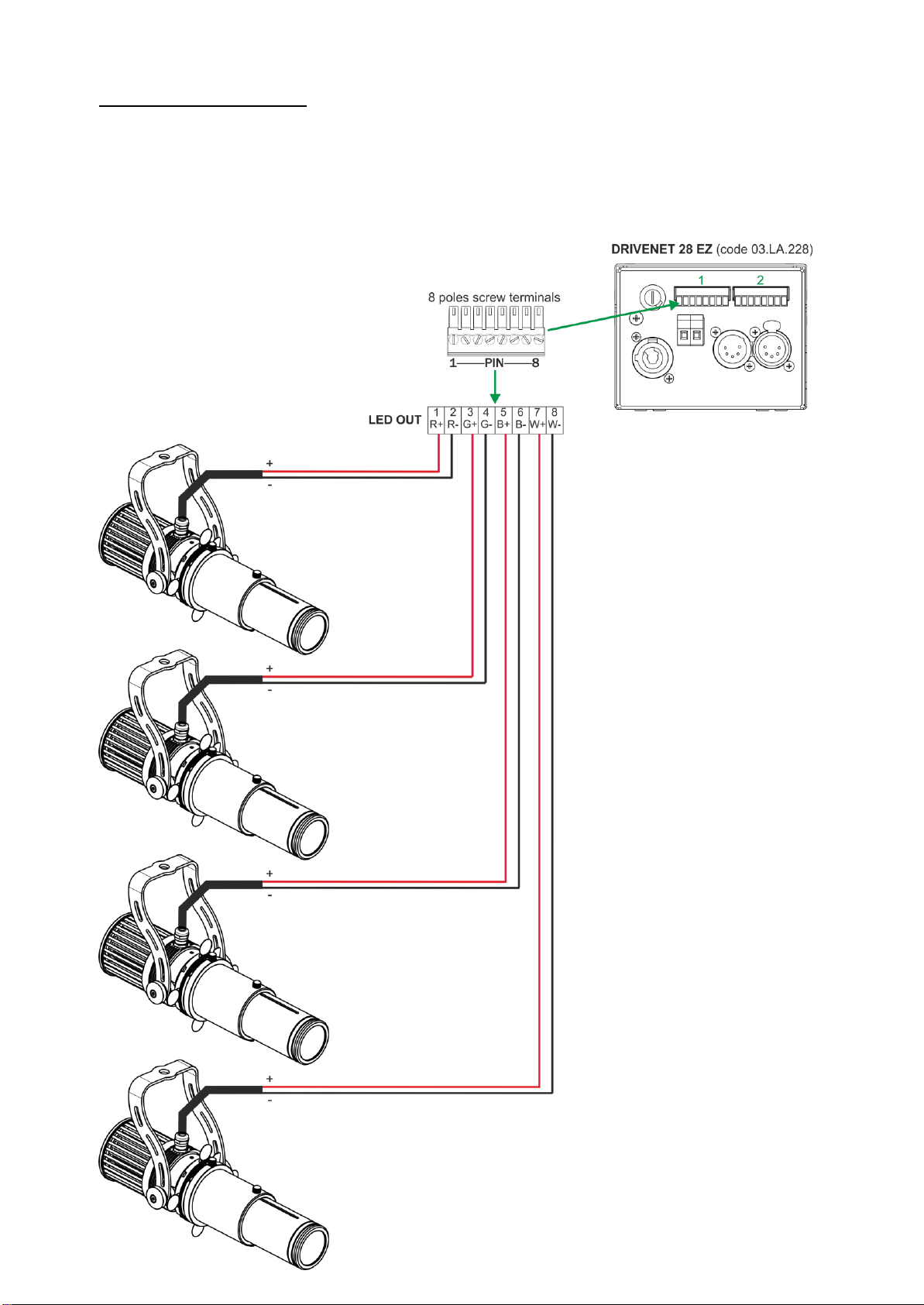 DRIVENET 28 EZ (code 03.LA.228)

1 2

8 poles screw terminals

1——PIN——8

LED OUT

| 1 | 2 | 3 | 4 | 5 | 6 | 7 | 8 |
|---|---|---|---|---|---|---|---|
| R+ | R- | G+ | G- | B+ | B- | W+ | W- |

+
-

+
-

+
-

+
-