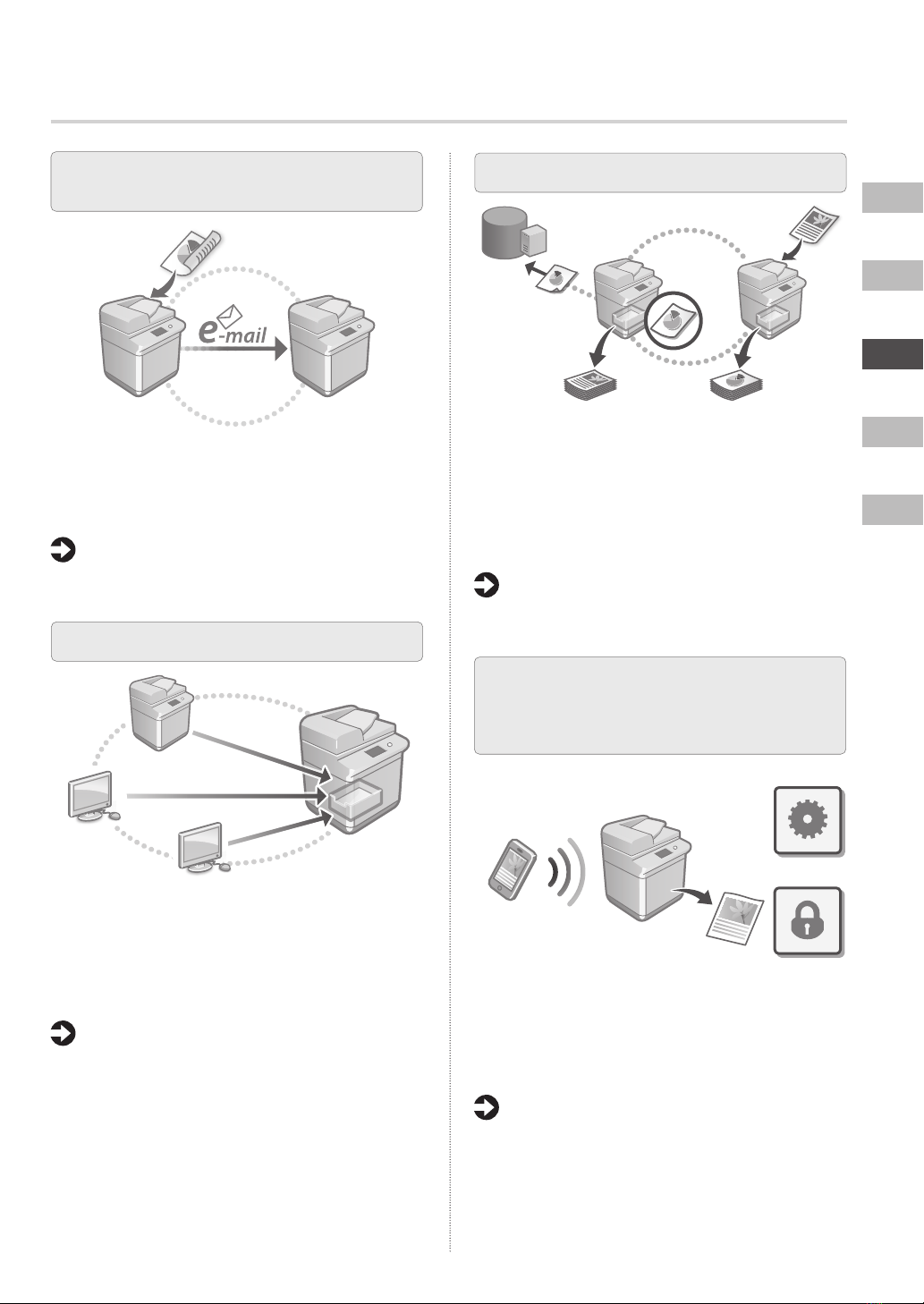 e-mail