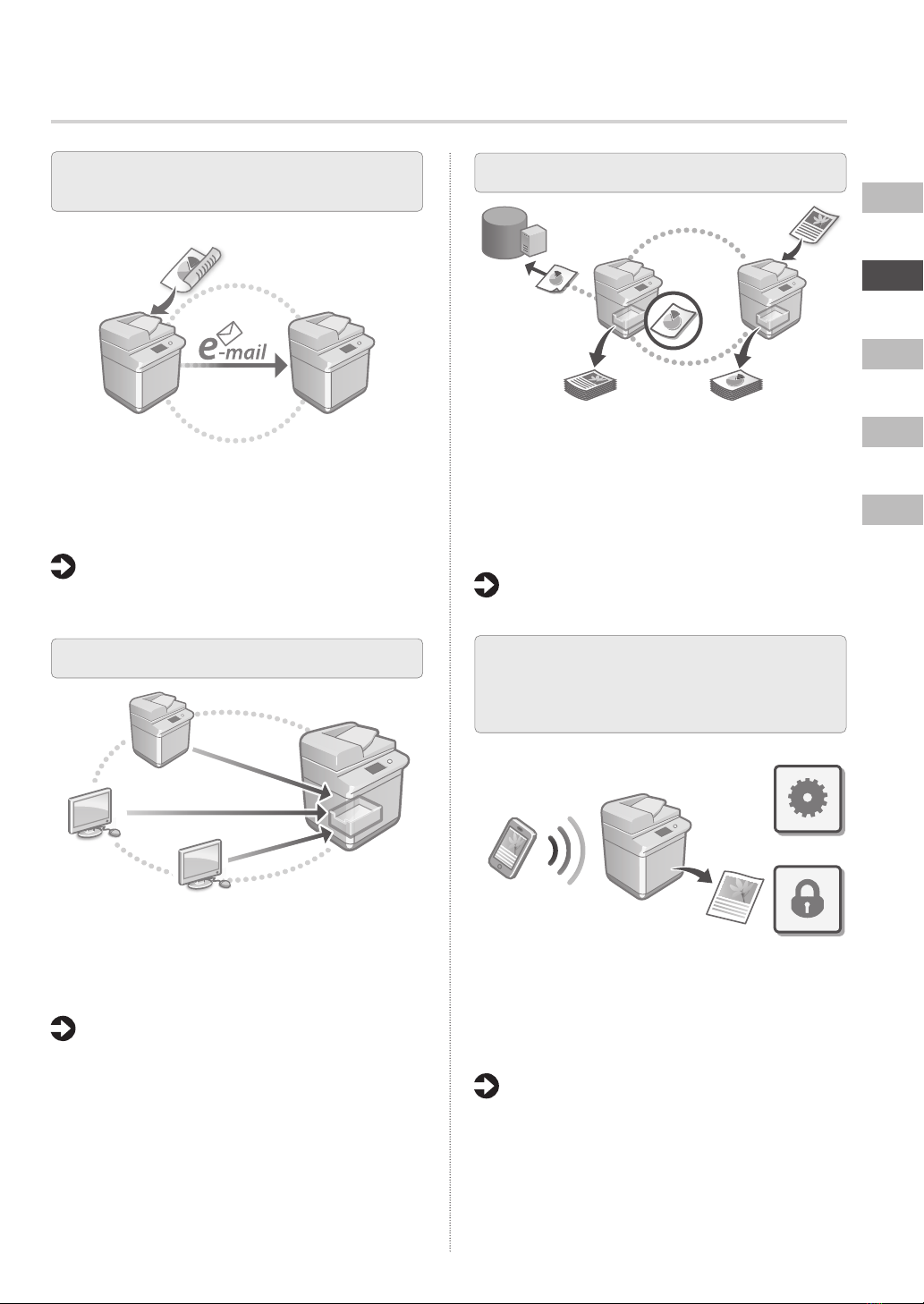 e-mail