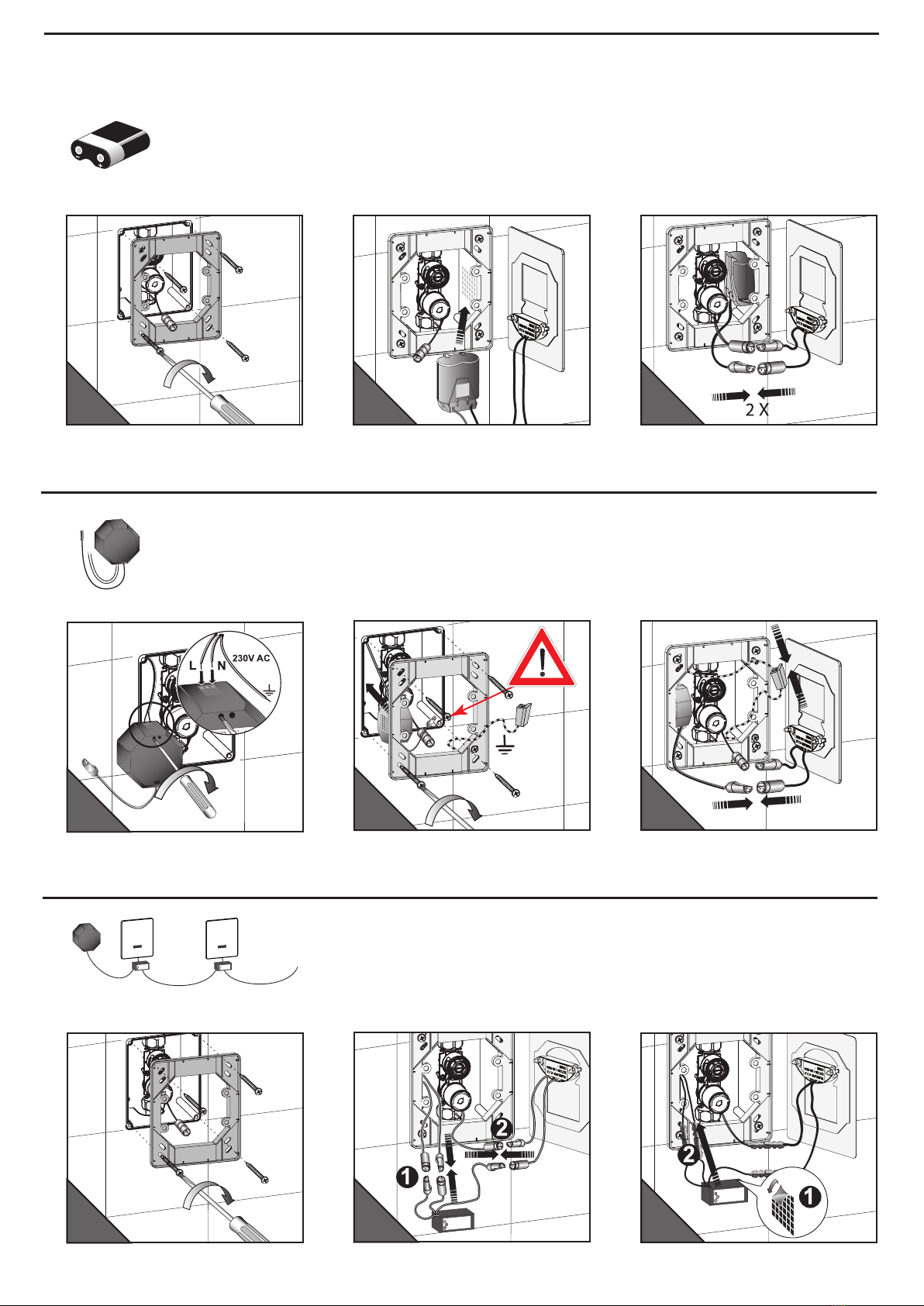 2 X

L N 230V AC

2
1

2
1