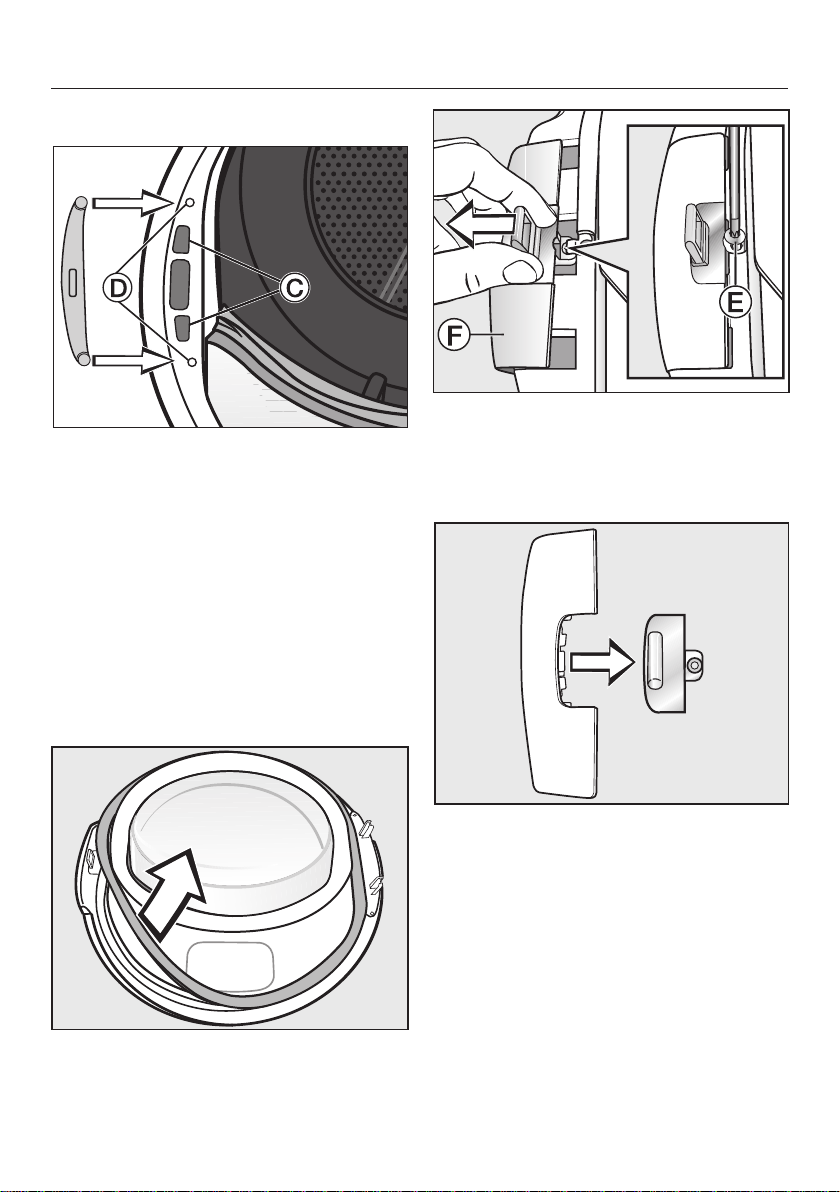 D
C
F
E