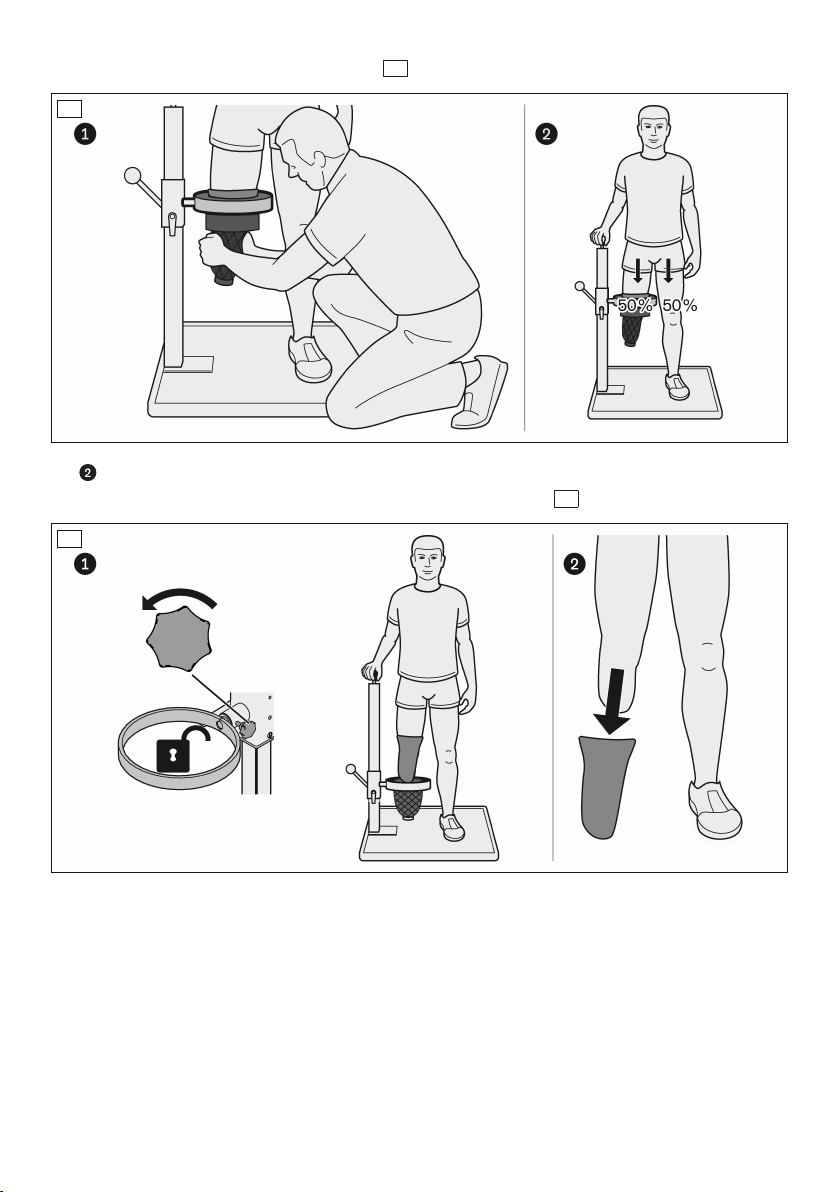 1

2

50% 50%

2

1

2