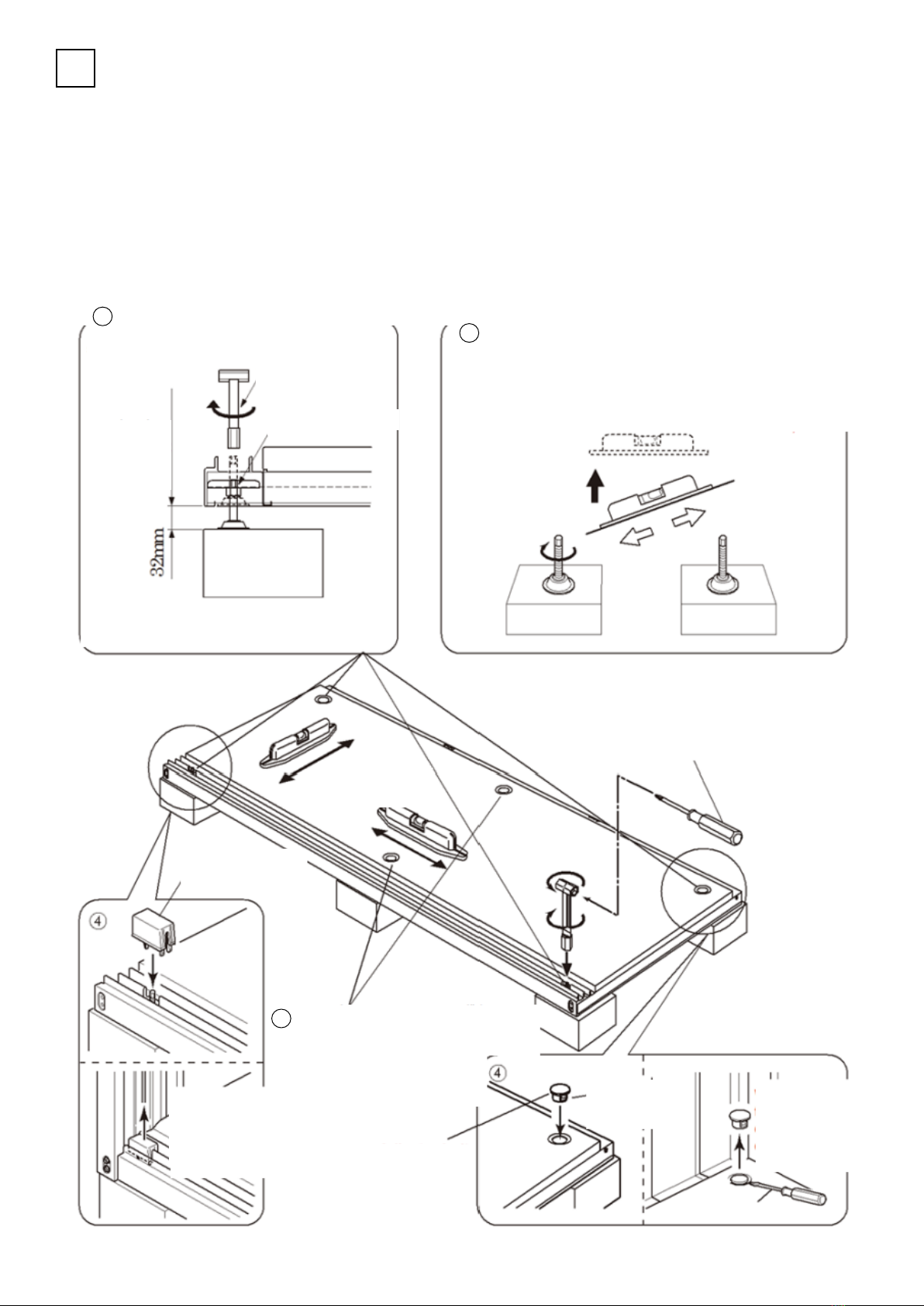 32mm

④

④