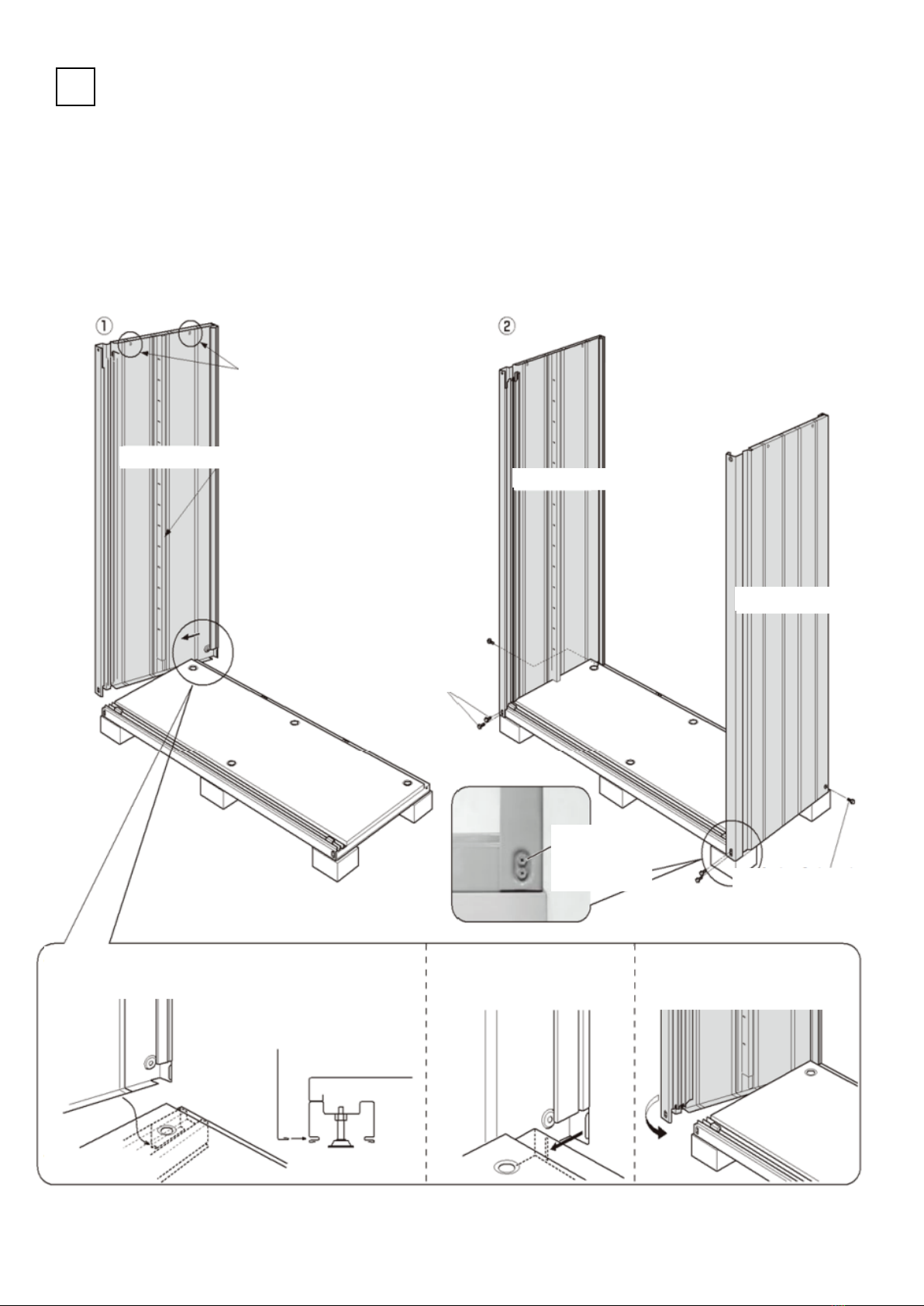 ①

②