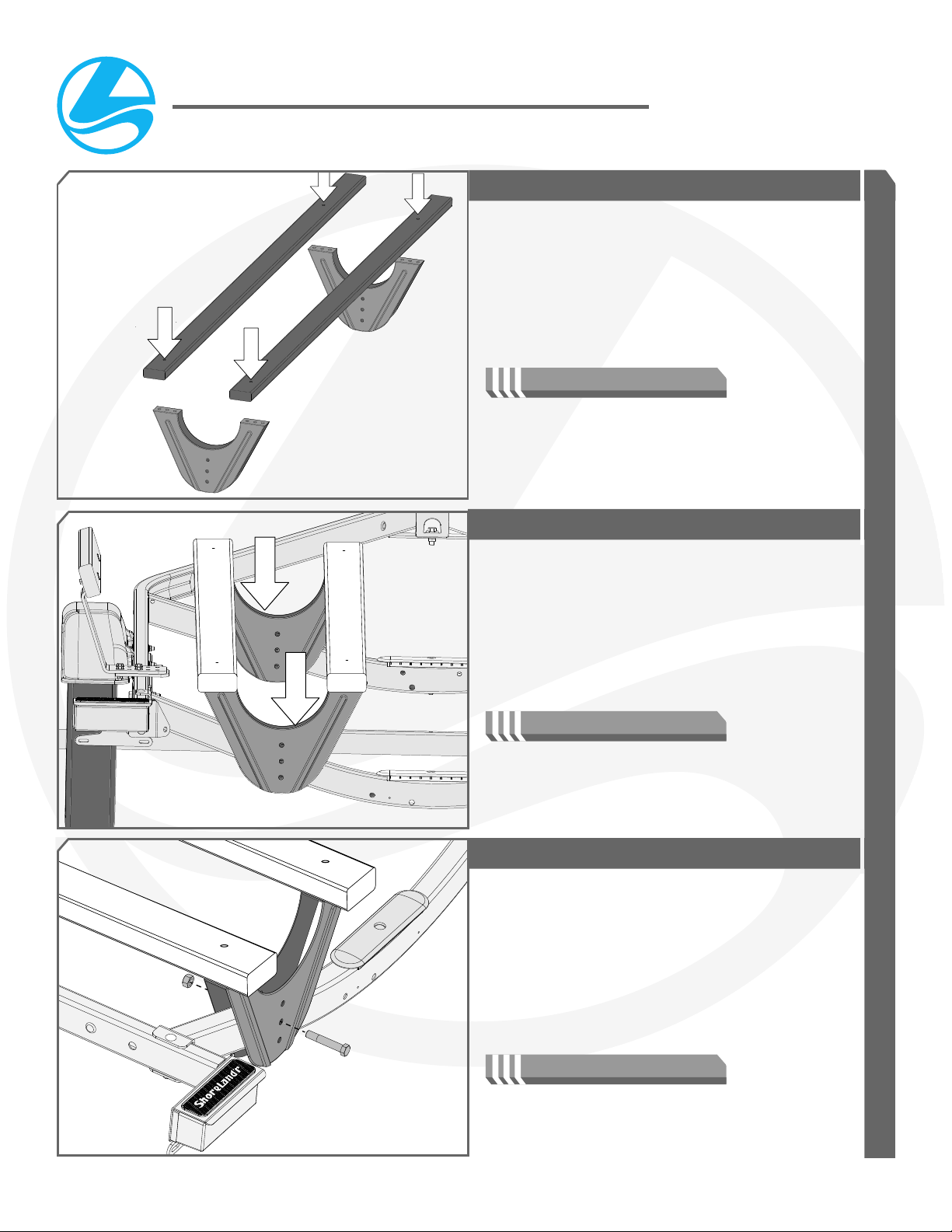 ShoreLand'r