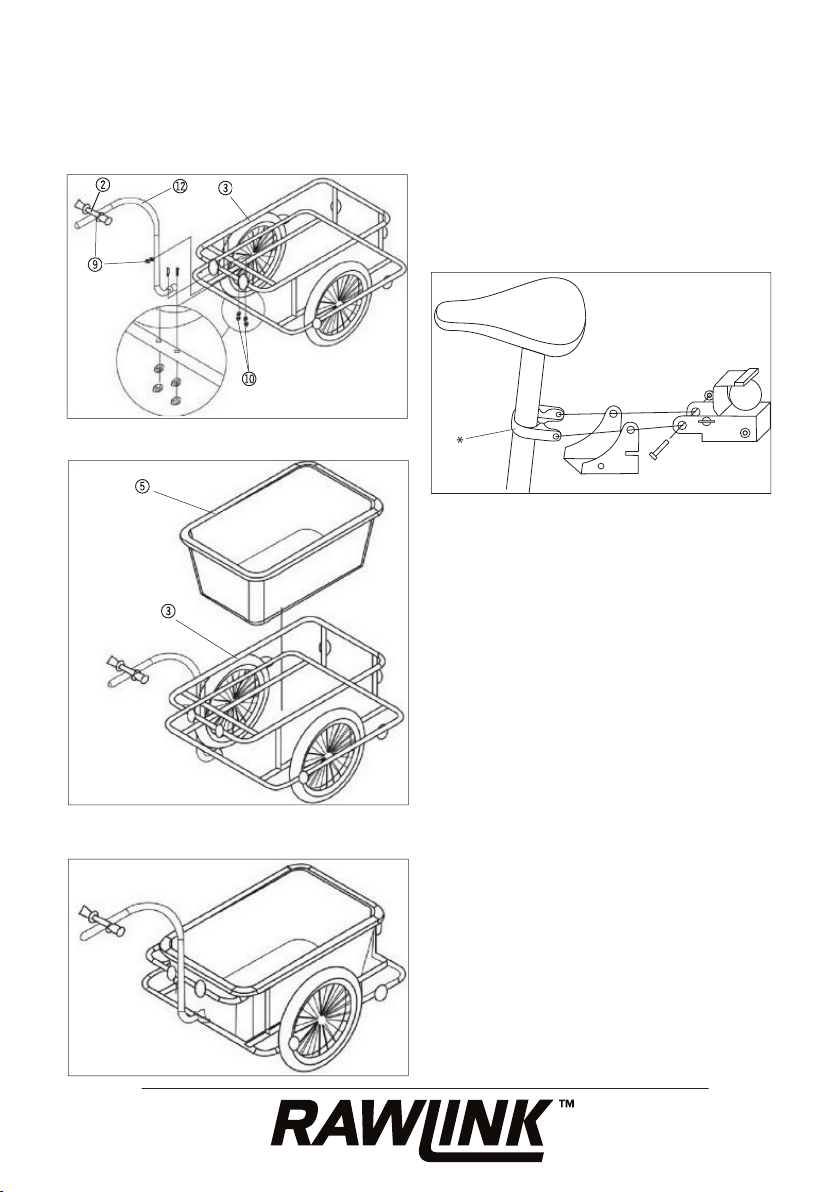 ②
⑫
③
⑨
⑩

*

⑤
③

RAWLINK™