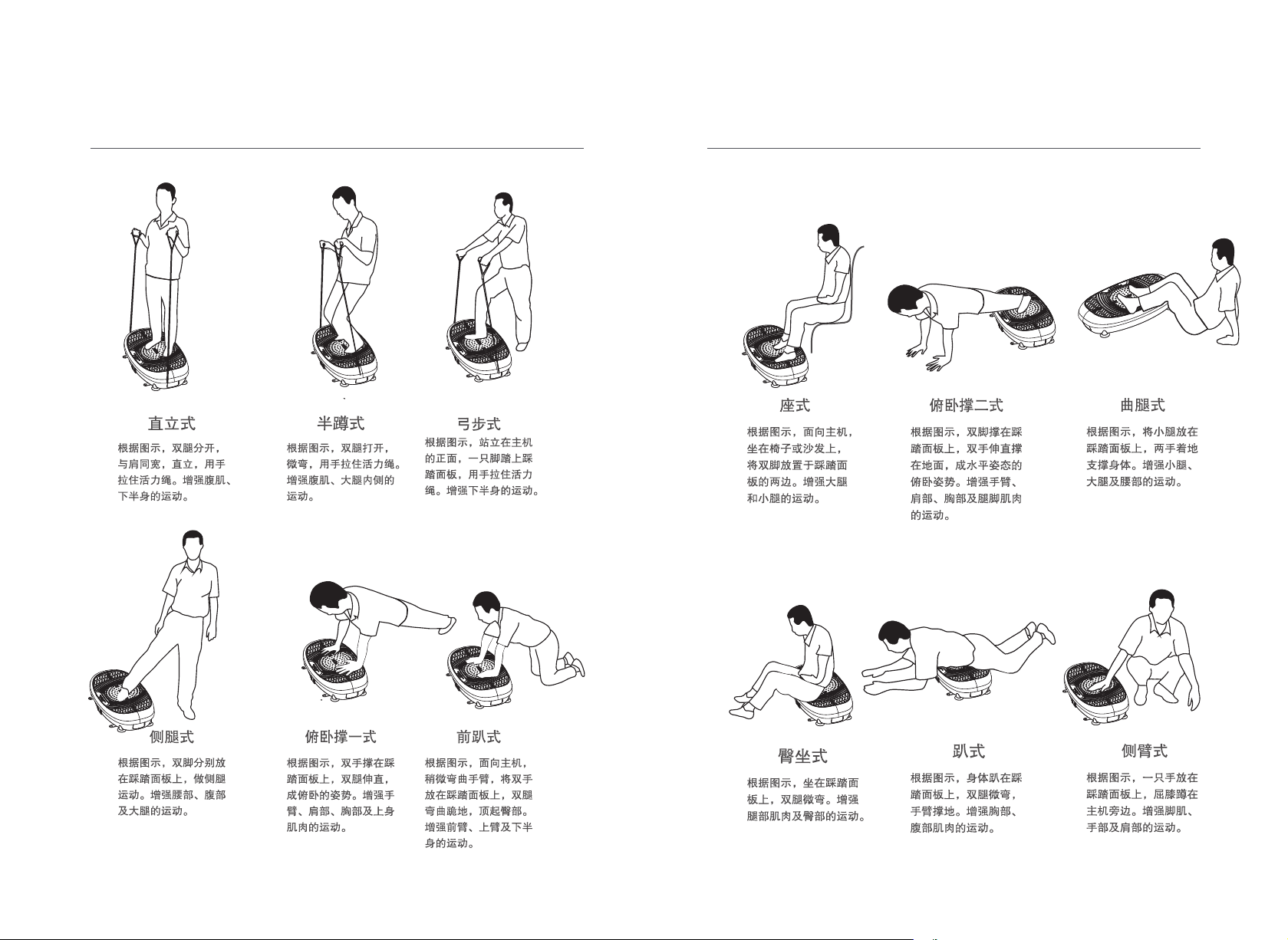 直立式

根据图示，双腿分开，与肩同宽，直立，用手拉住活力绳。增强腹肌、下半身的运动。

半蹲式

根据图示，双腿打开，微弯，用手拉住活力绳。增强腹肌、大腿内侧的运动。

弓步式

根据图示，站立在主机的正面，一只脚踏上踩踏面板，用手拉住活力绳。增强下半身的运动。

侧腿式

根据图示，双脚分别放在踩踏面板上，做侧腿运动。增强腰部、腹部及大腿的运动。

俯卧撑一式

根据图示，双手撑在踩踏面板上，双腿伸直，成俯卧的姿势。增强手臂、肩部、胸部及上身肌肉的运动。

前趴式

根据图示，面向主机，稍微弯曲手臂，将双手放在踩踏面板上，双腿弯曲跪地，顶起臀部。增强前臂、上臂及下半身的运动。

座式

根据图示，面向主机，坐在椅子或沙发上，将双脚放置于踩踏面板的两边。增强大腿和小腿的运动。

俯卧撑二式

根据图示，双脚撑在踩踏面板上，双手伸直撑在地面，成水平姿态的俯卧姿势。增强手臂、肩部、胸部及腿脚肌肉的运动。

曲腿式

根据图示，将小腿放在踩踏面板上，两手着地支撑身体。增强小腿、大腿及腰部的运动。

臀坐式

根据图示，坐在踩踏面板上，双腿微弯。增强腿部肌肉及臀部的运动。

趴式

根据图示，身体趴在踩踏面板上，双腿微弯，手臂撑地。增强胸部、腹部肌肉的运动。

侧臂式

根据图示，一只手放在踩踏面板上，屈膝蹲在主机旁边。增强脚肌、手部及肩部的运动。