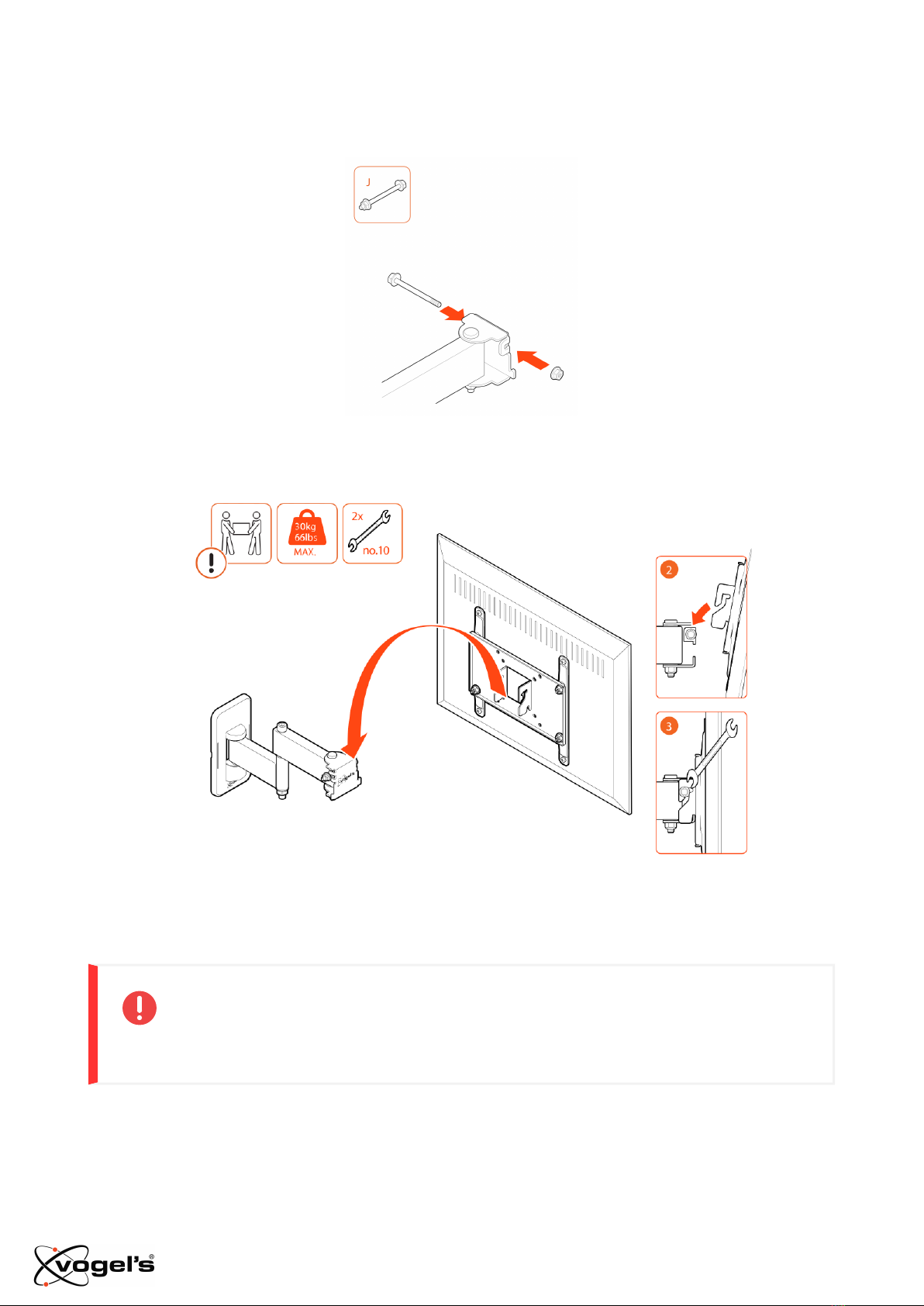 J

30kg 66lbs MAX.

2x

no.10

2

3

vogel's®