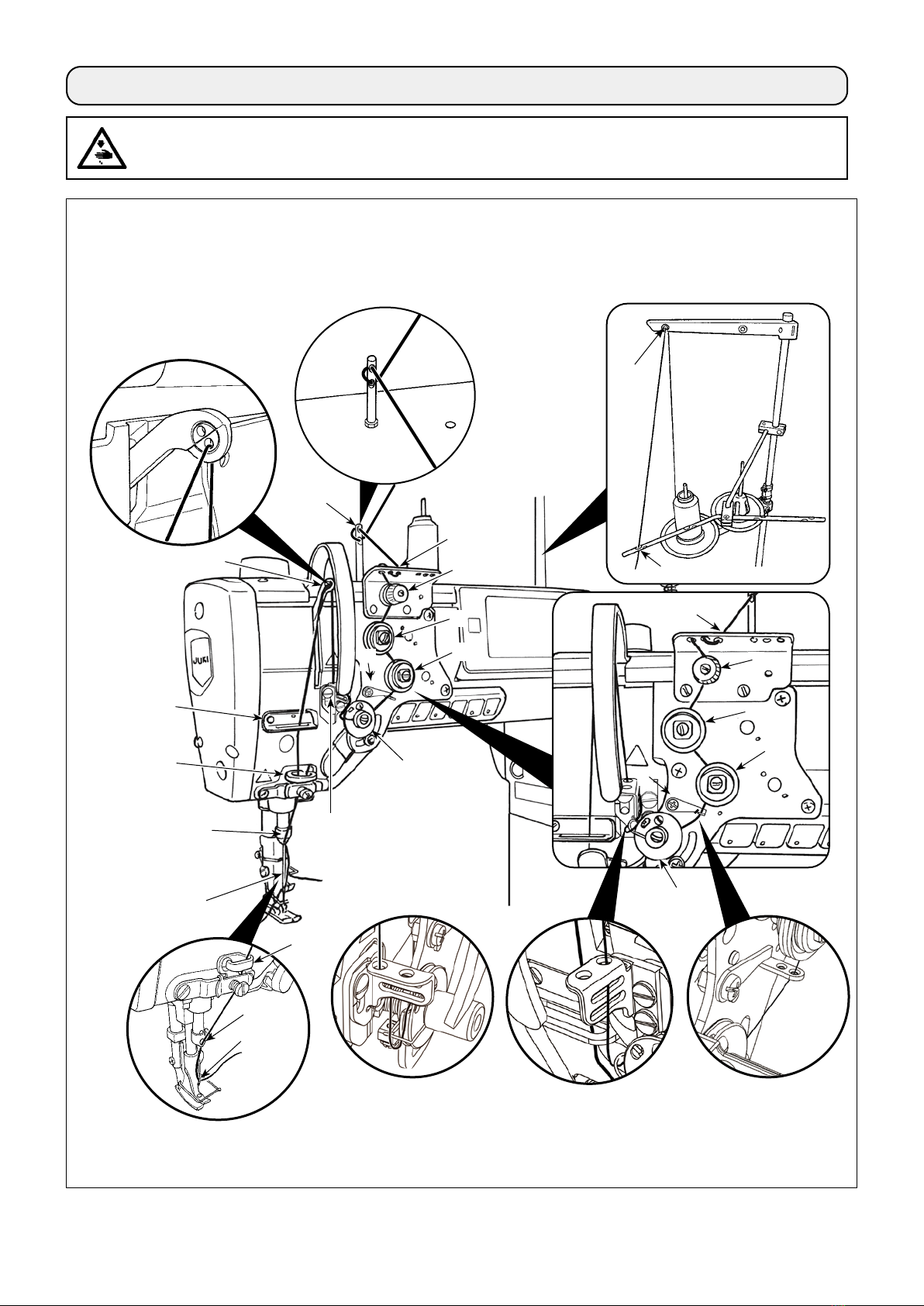 JUKI