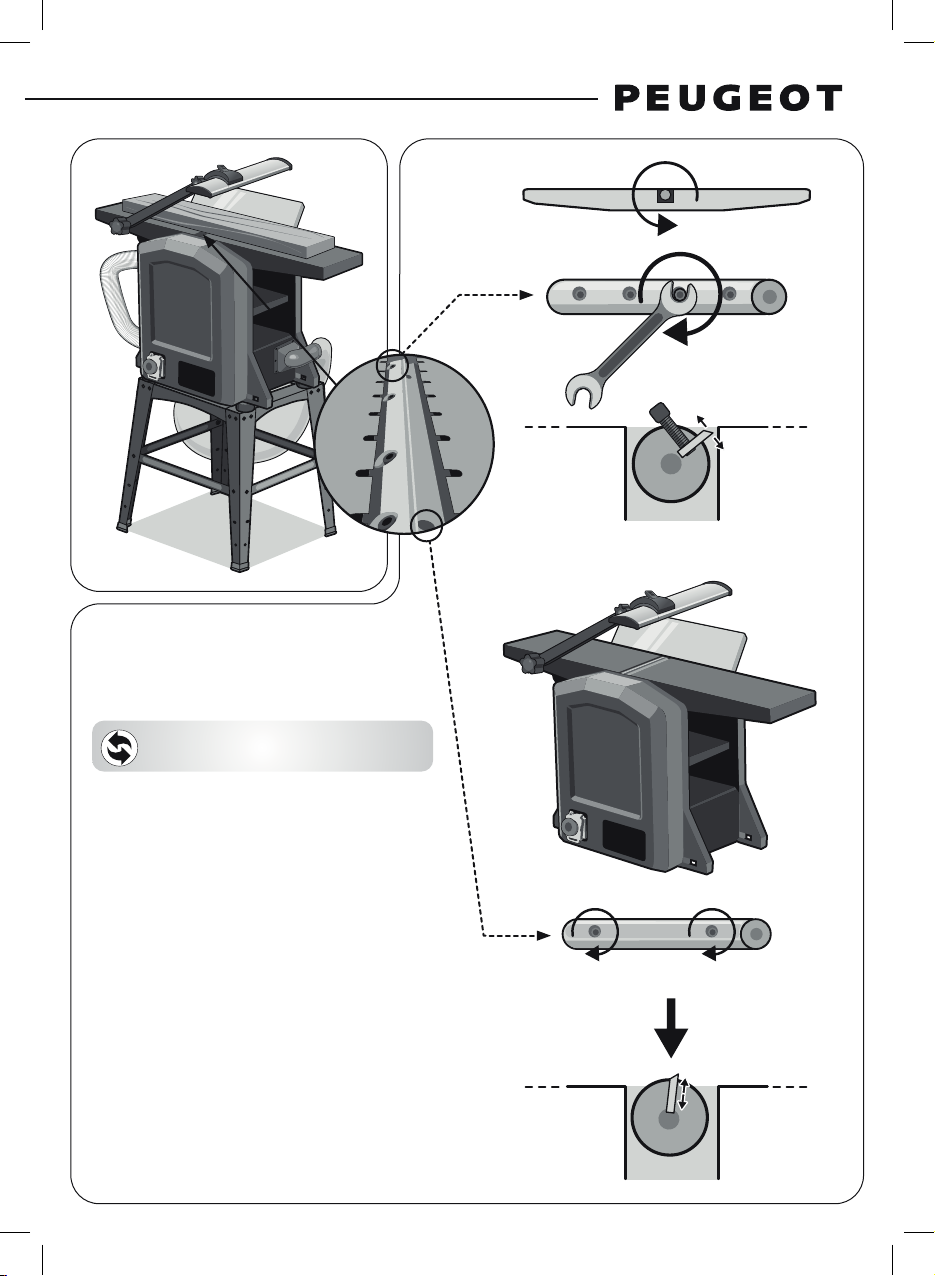 PEUGEOT